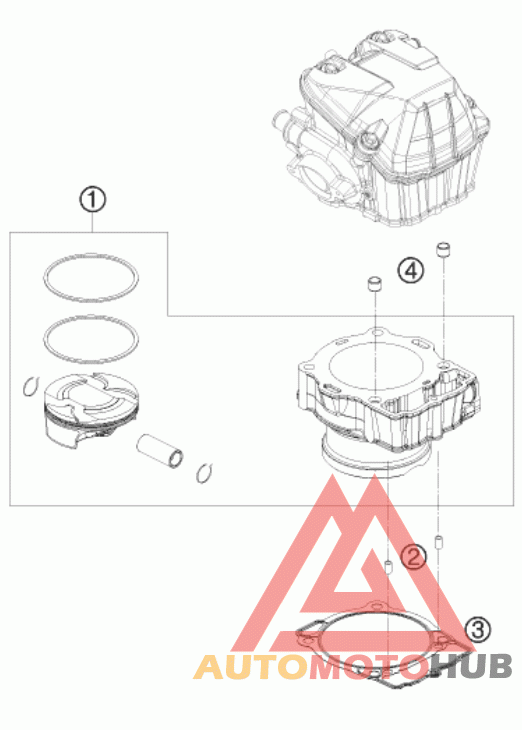 1
4
2
3
AUTOMOTOHUB