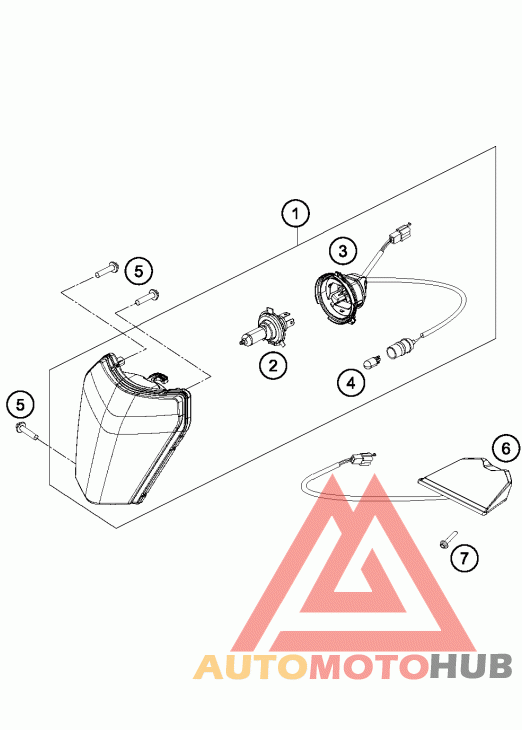 1
3
5
2
4
5
6
7
AUTOMOTOHUB