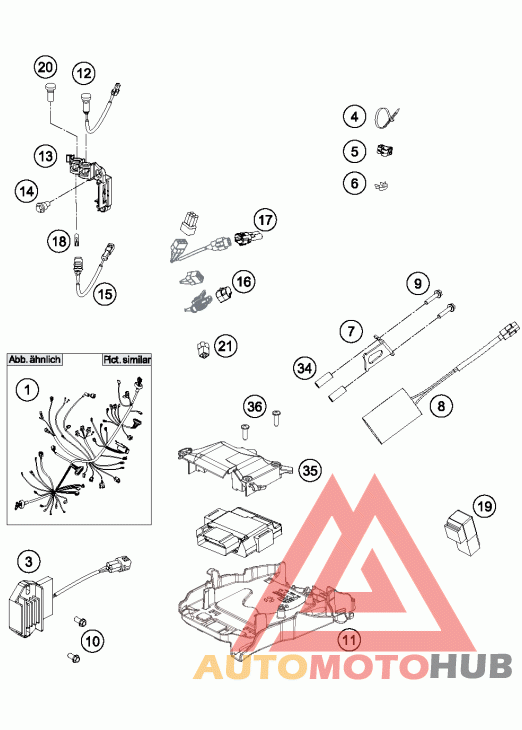 20
12
13
14
18
15
4
5
6
17
16
21
9
7
34
8
Abb. ähnlich
Pict. similar
1
36
35
19
3
10
11
AUTOMOTOHUB