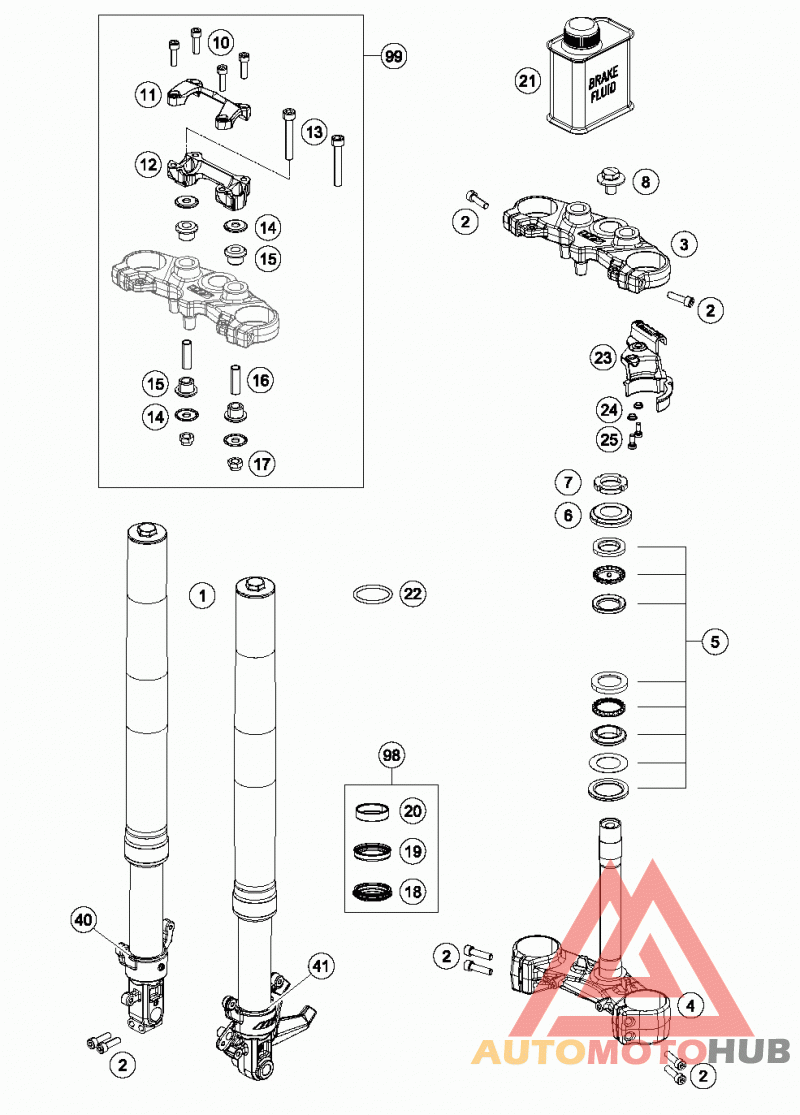 10
99
11
13
12
14
15
15
16
14
17
21
BRAKE FLUID
8
2
3
2
23
24
25
7
6
1
22
5
98
20
19
18
40
41
2
4
2
2
AUTOMOTOHUB