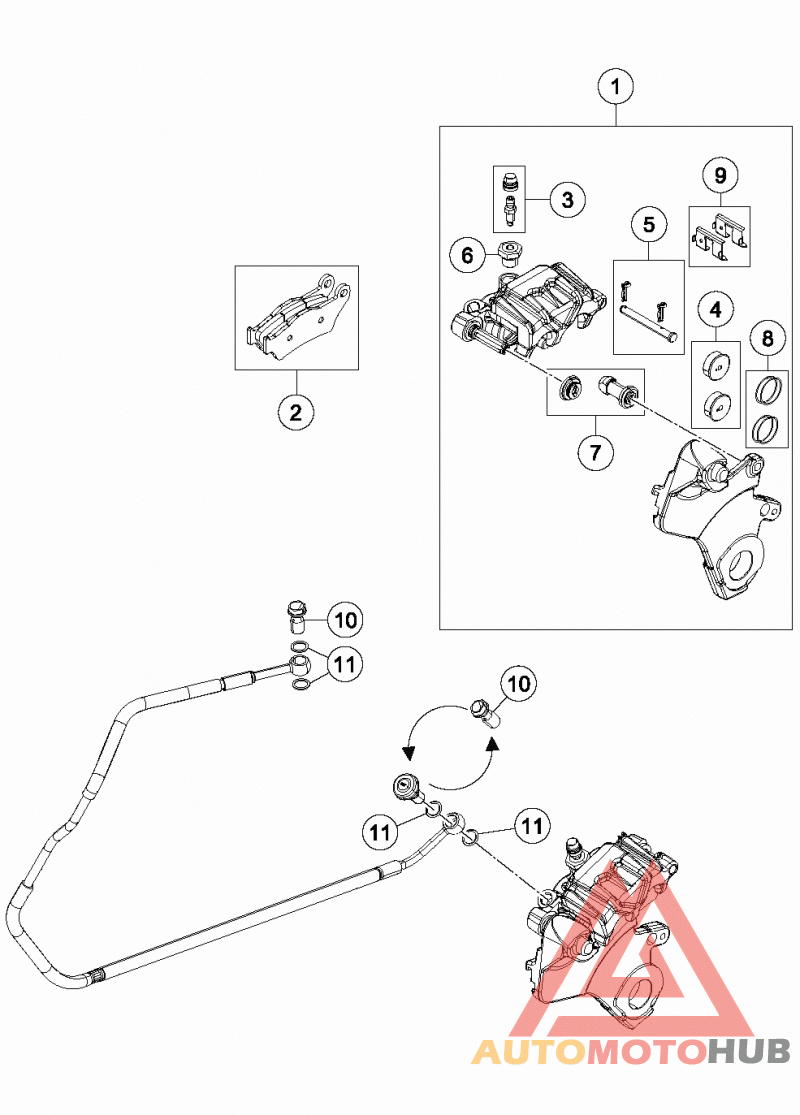 1
3
9
5
6
4
8
2
7
10
11
10
11
11
AUTOMOTOHUB