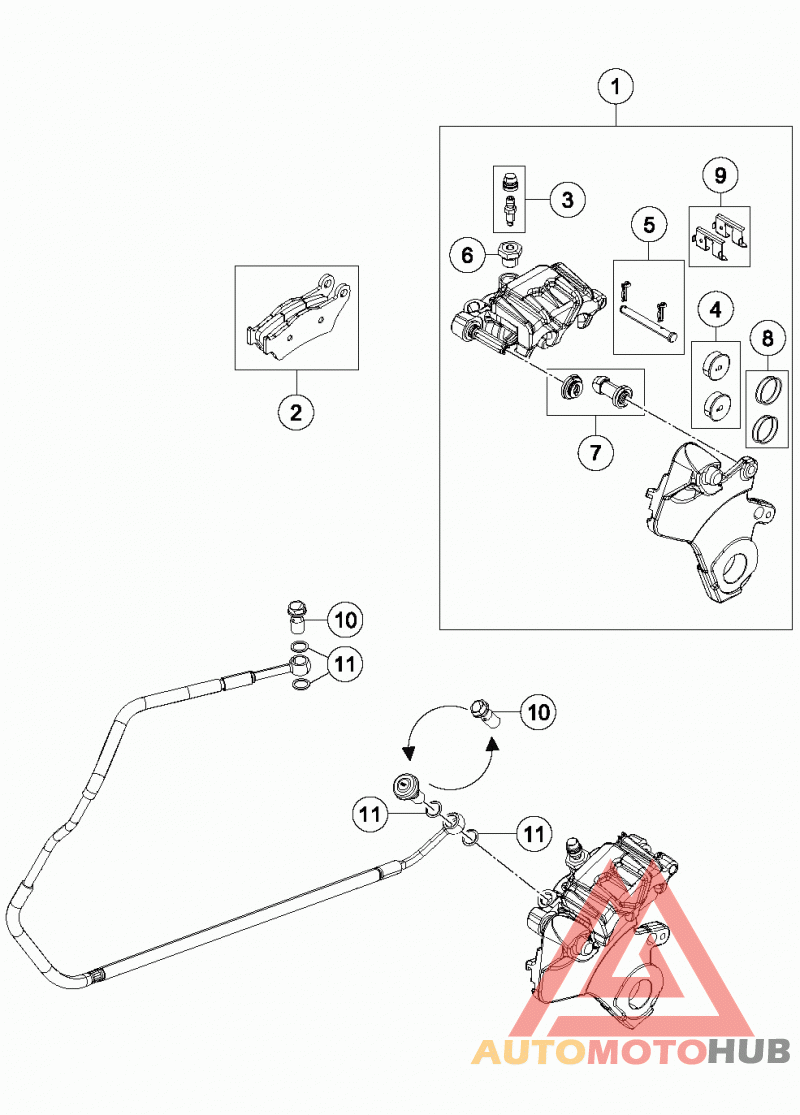 1
3
9
5
6
4
8
2
7
10
11
10
11
11
AUTOMOTOHUB