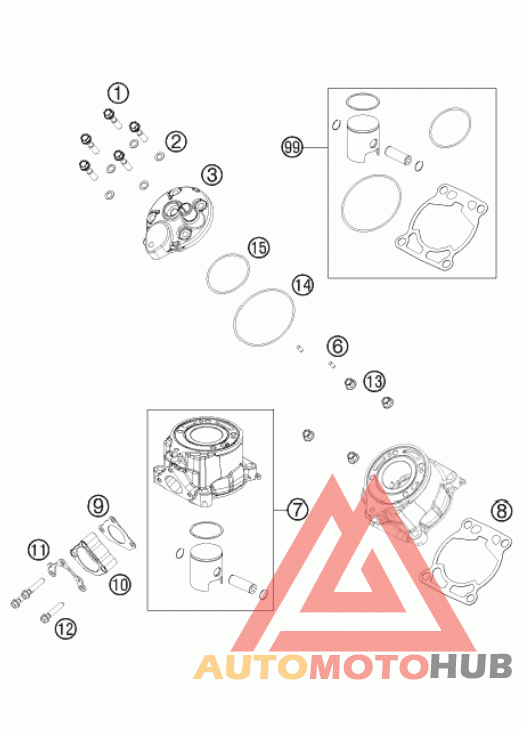 1
2
3
99
15
14
6
13
7
8
9
11
10
12
AUTOMOTOHUB