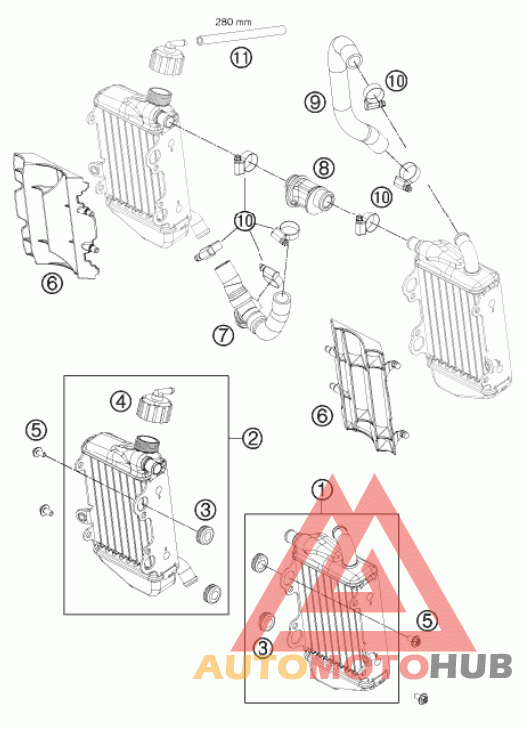 280 mm

11

10

9

8

10

10

6

7

6

4

5

2

3

1

5

3

AUTOMOTOHUB