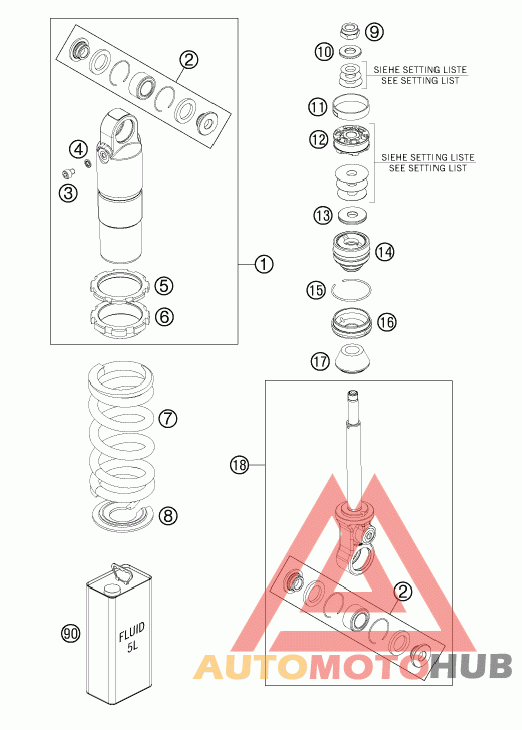 2
4
3
1
5
6
7
8
90
FLUID 5L
9
10
SIEHE SETTING LISTE
SEE SETTING LIST
11
12
SIEHE SETTING LISTE
SEE SETTING LIST
13
14
15
16
17
18
2
AUTOMOTOHUB