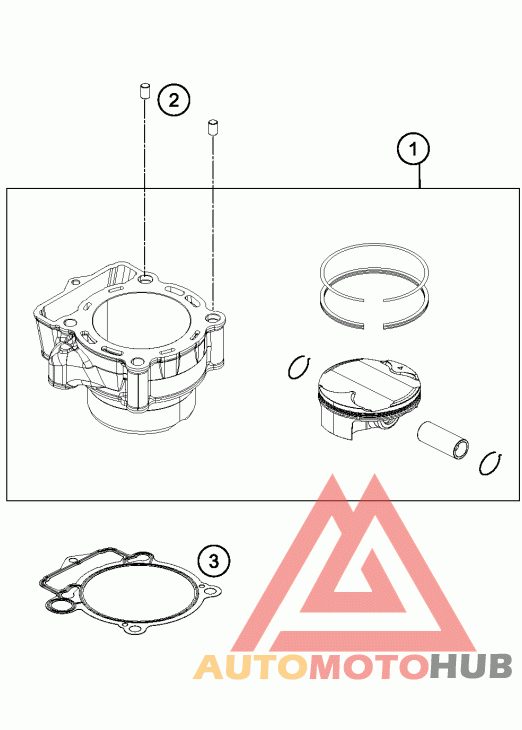 2
1
3
AUTOMOTOHUB