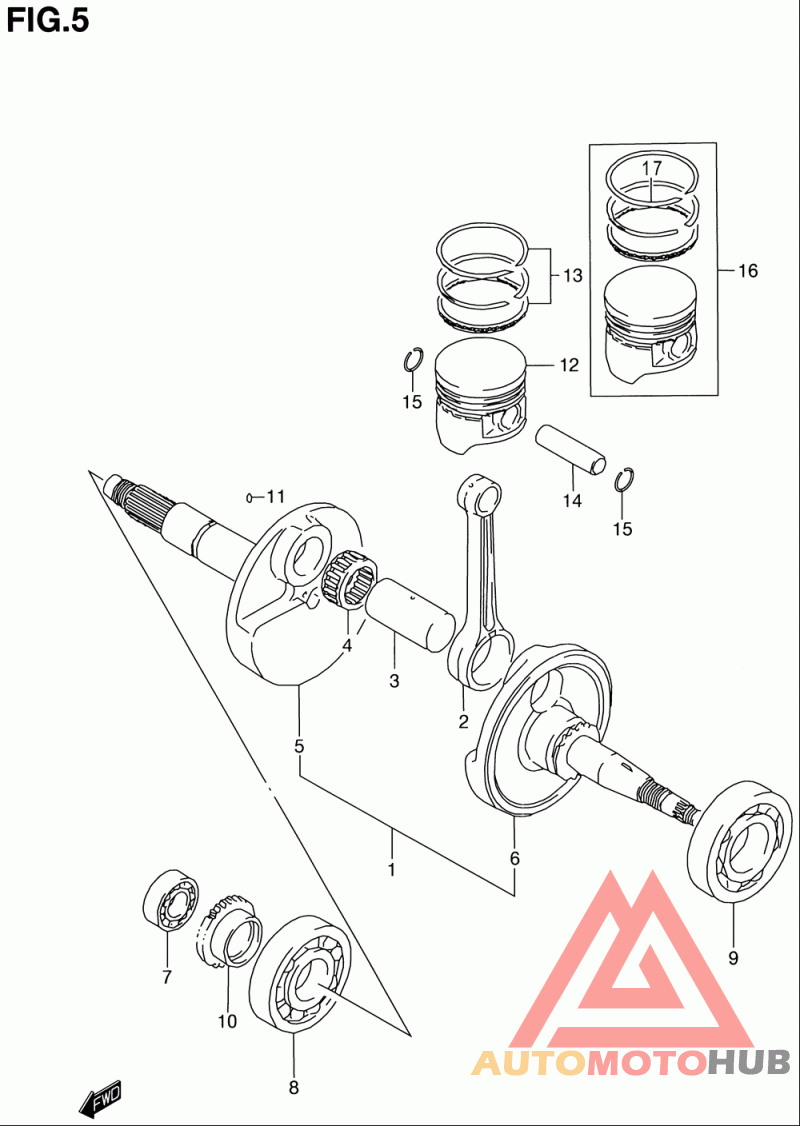 FIG.5

17
13
16
12
15
14
15
11
4
3
2
5
1
6
9
7
10
8
FWD
AUTOMOTOHUB