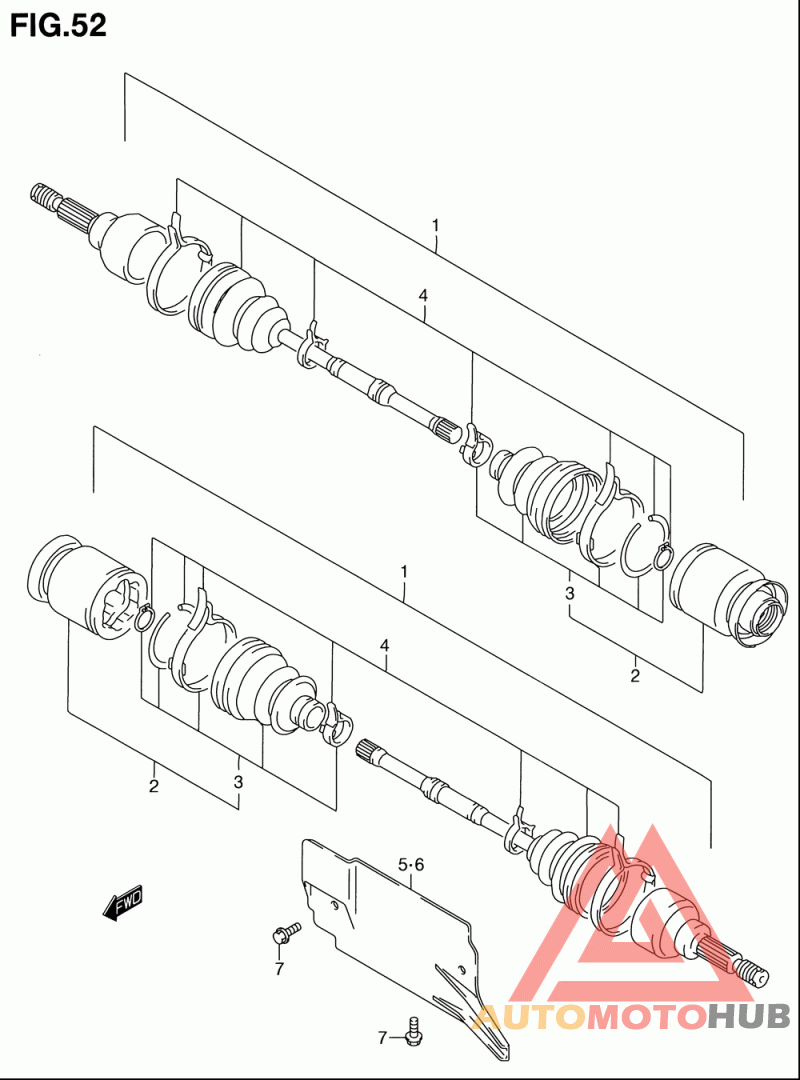 FIG.52

1
4
3
2
1
4
2
3
5·6
FWD
7
7
AUTOMOTOHUB