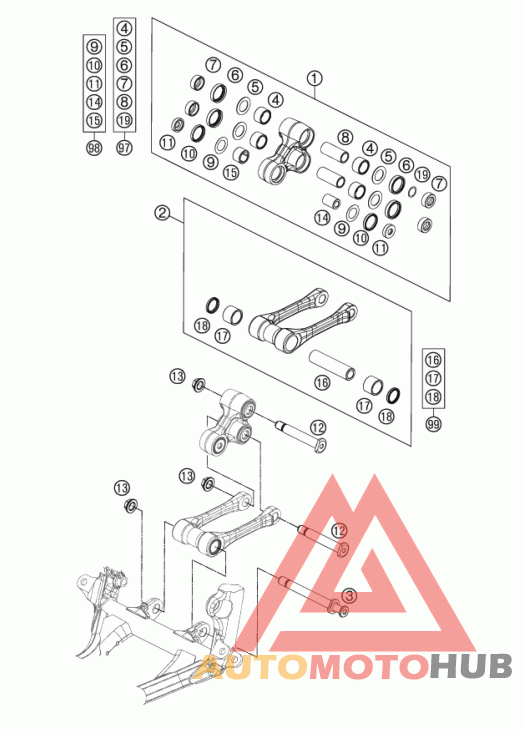 9
10
11
14
15
98

4
5
6
7
8
19
97

1
7 6 5 4
11 10 9 15
8 4 5 6 19 7
14 9 10 11

2
18 17
16
17 18

16
17
18
99

13
12
13
13
12
3

AUTOMOTOHUB