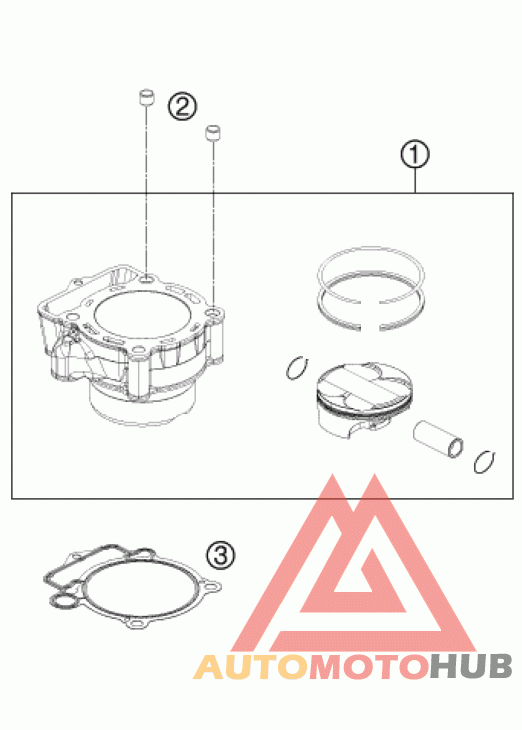 2

1

3

AUTOMOTOHUB