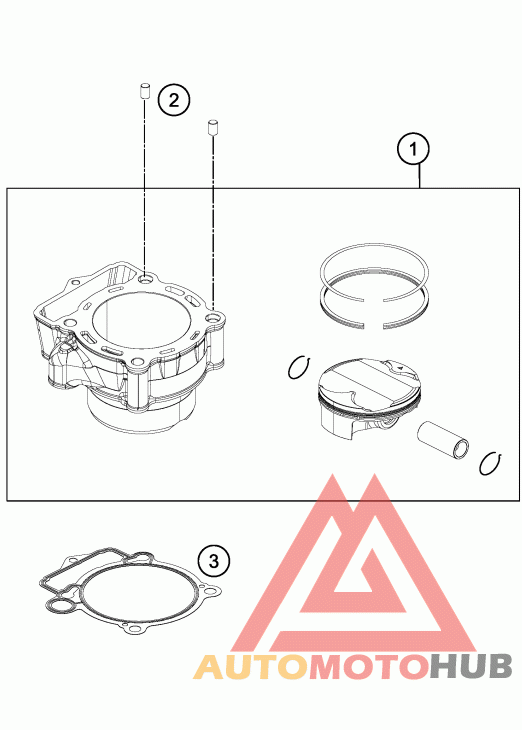 2

1

3

AUTOMOTOHUB