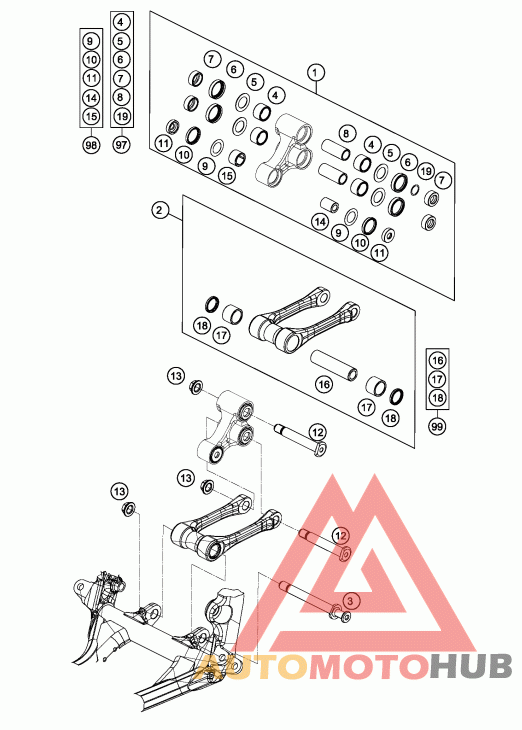 9
10
11
14
15
98

4
5
6
7
8
19
97

1
7
6
5
4
11
10
9
15
8
4
5
6
19
7
14
9
10
11

2
18
17
16
17
18

16
17
18
99

13
12
13
13
12
3

AUTOMOTOHUB