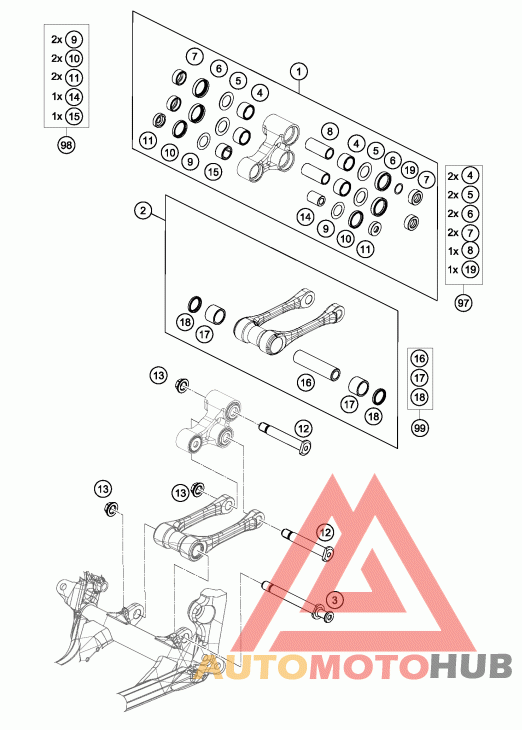 2x 9
2x 10
2x 11
1x 14
1x 15
98

1
7
6
5
4
11
10
9
15
8
4
5
6
19
7
14
9
10
11

2x 4
2x 5
2x 6
2x 7
1x 8
1x 19
97

2
18
17
16
17
18

16
17
18
99

13
12
13
13
12
3

AUTOMOTOHUB