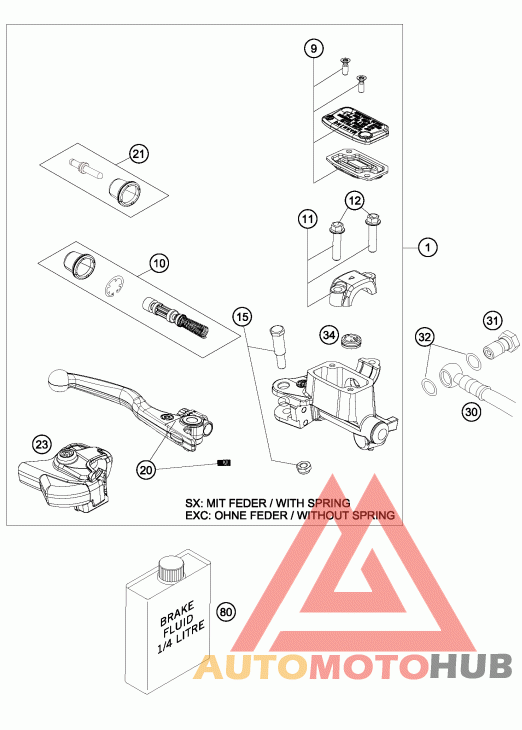 9

21

12

11

1

10

15

34

31

32

30

23

20

SX: MIT FEDER / WITH SPRING
EXC: OHNE FEDER / WITHOUT SPRING

BRAKE FLUID 1/4 LITRE

80

AUTOMOTOHUB