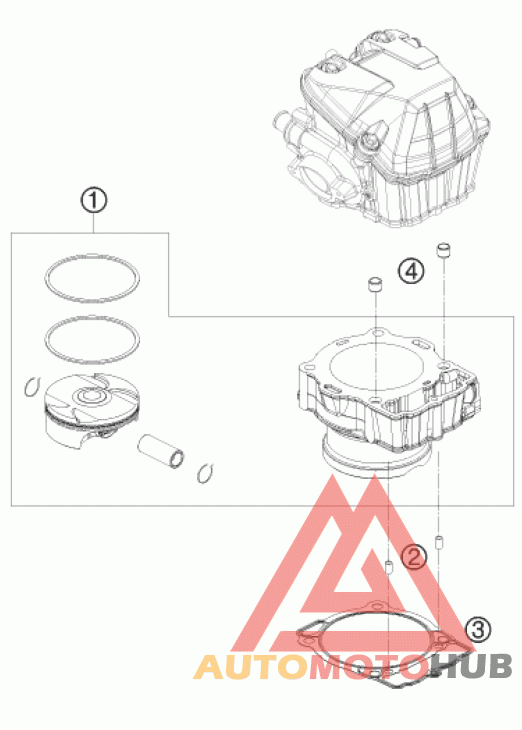 1
4
2
3
AUTOMOTOHUB