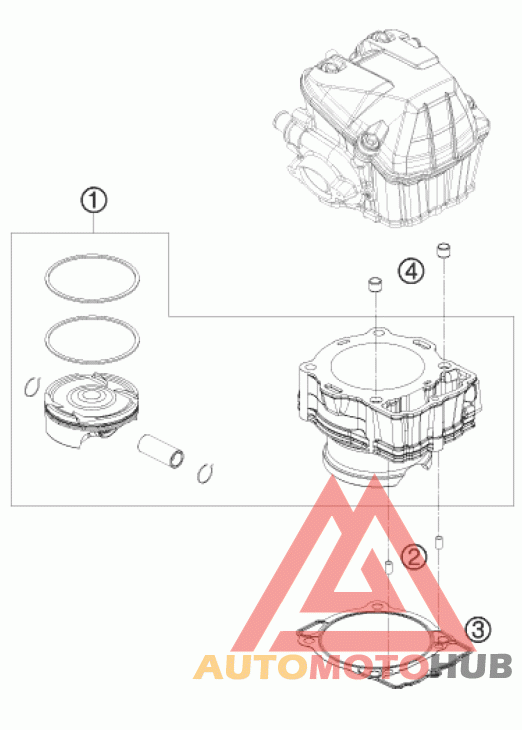 1
4
2
3
AUTOMOTOHUB