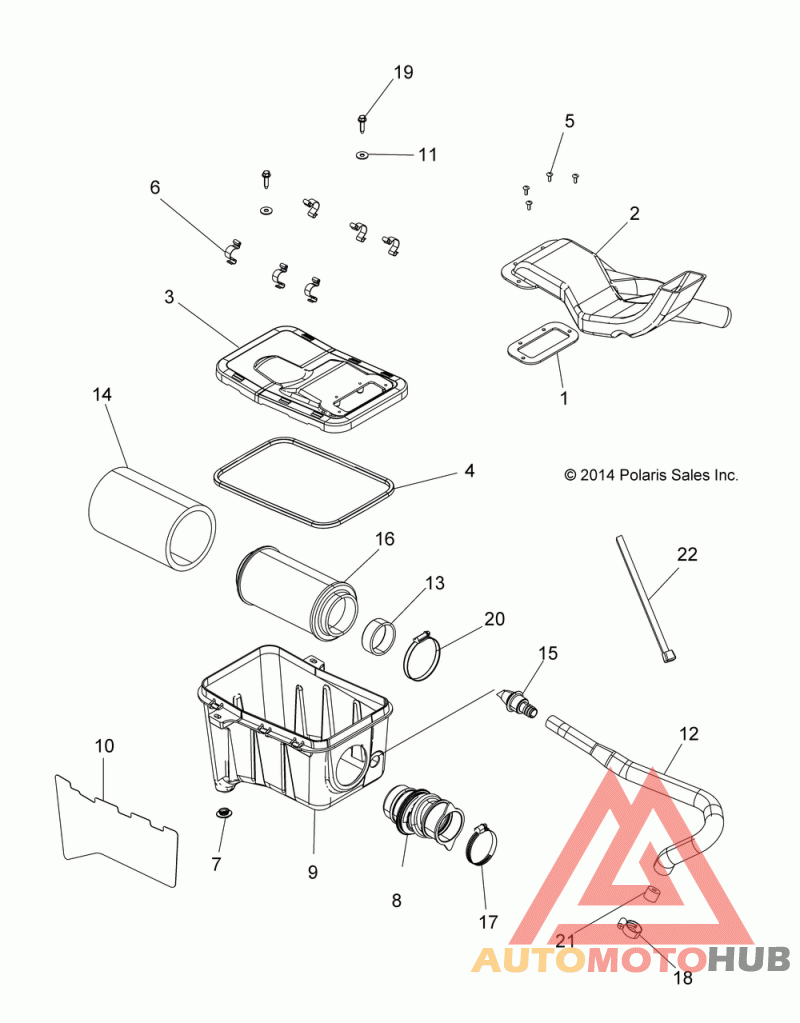 19
5
11
6
2
3
1
14
4
© 2014 Polaris Sales Inc.
16
22
13
20
15
12
10
7
9
8
17
21
18
AUTOMOTOHUB