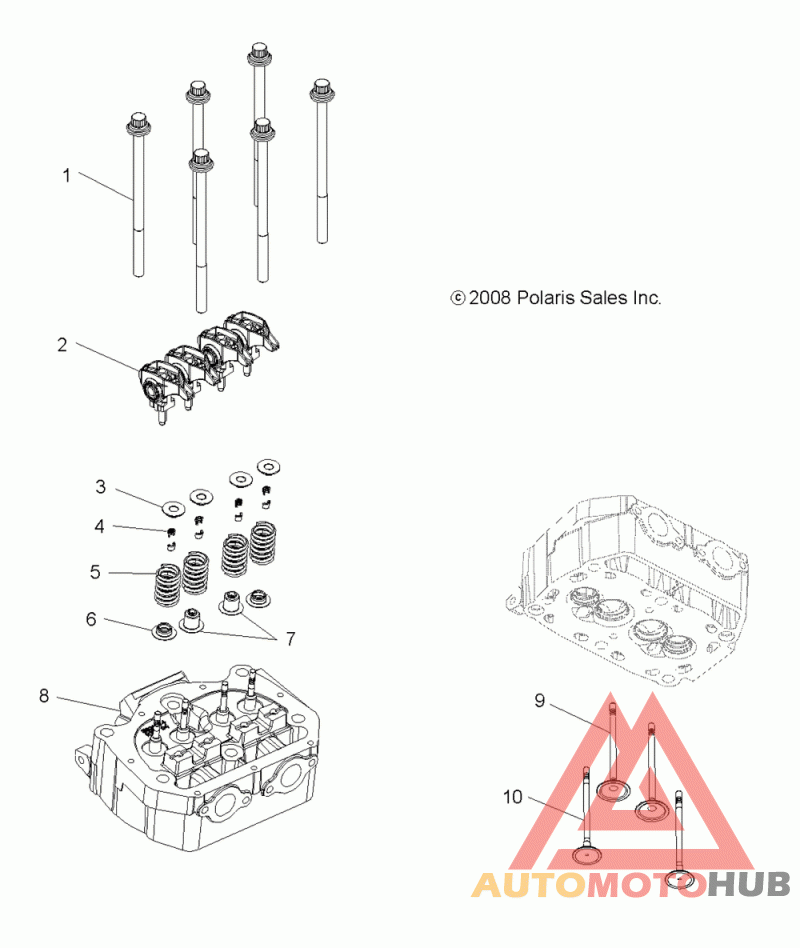 1

© 2008 Polaris Sales Inc.

2

3

4

5

6

7

8

9

10

AUTOMOTOHUB