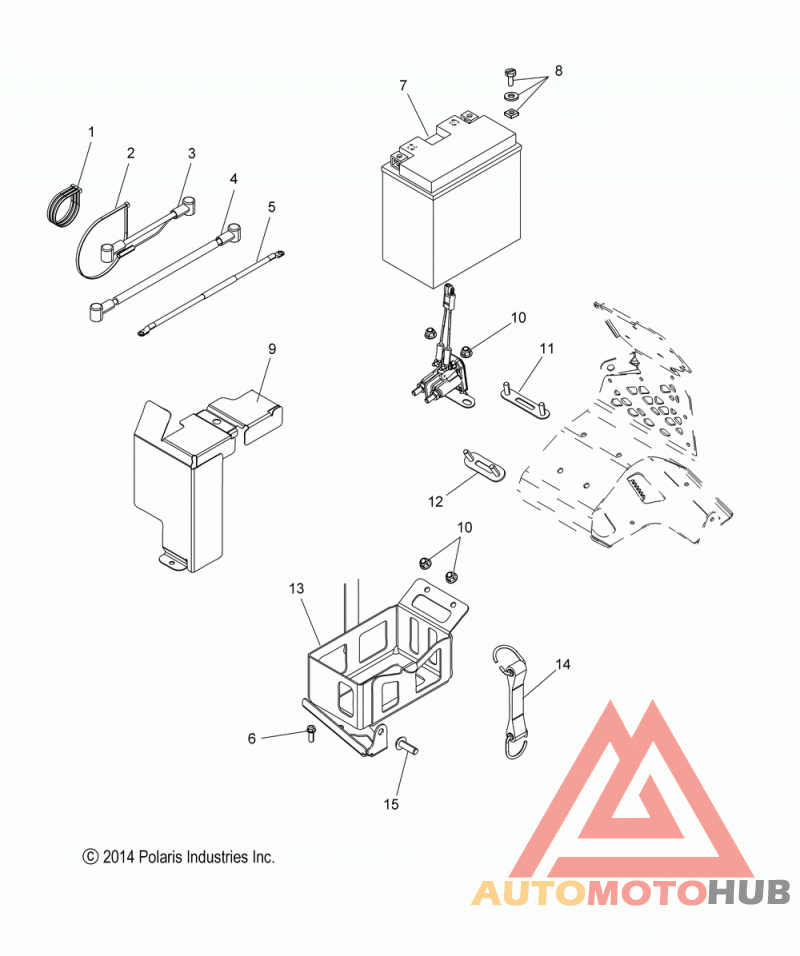 1
2
3
4
5
7
8
9
10
11
12
10
13
14
6
15

© 2014 Polaris Industries Inc.

AUTOMOTOHUB