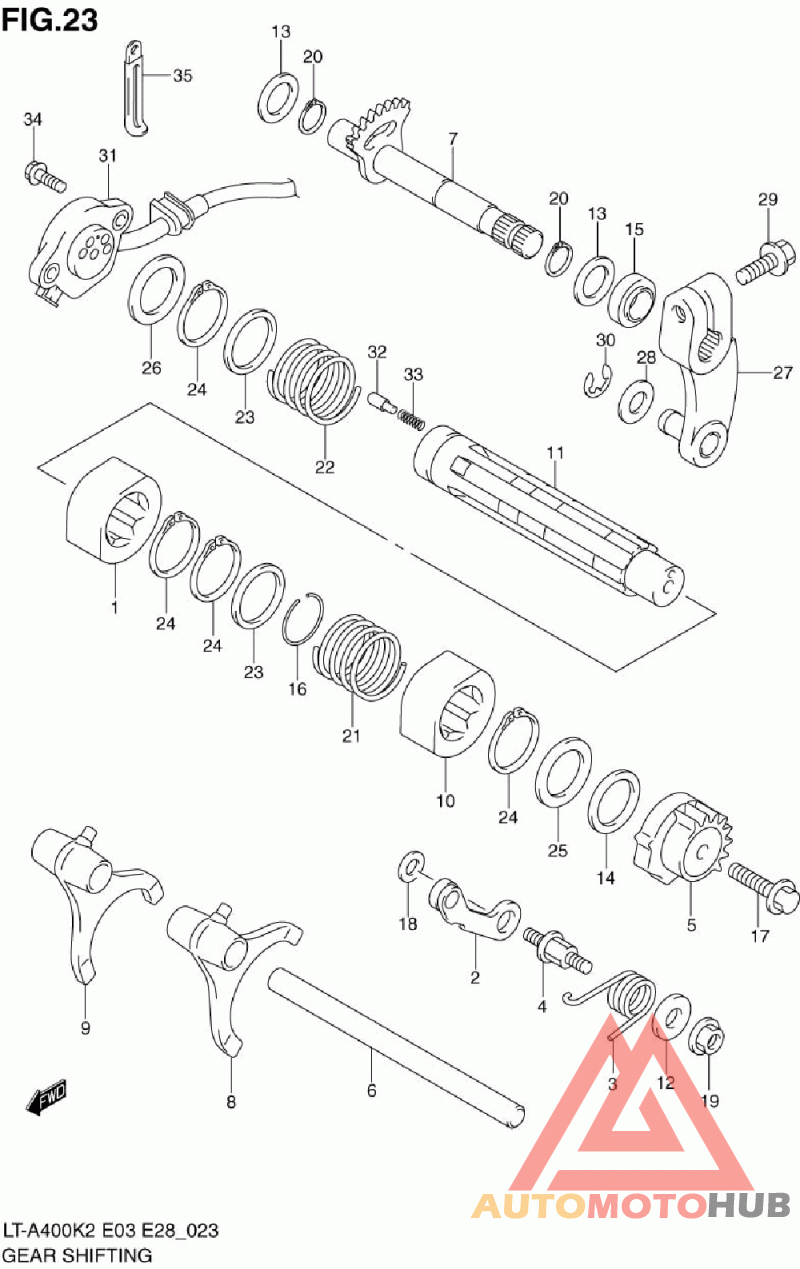 FIG.23

13
20
35
34
31
7
20
13
15
29
26
24
23
22
32
33
30
28
27
11
1
24
24
23
16
21
10
24
25
14
5
17
18
2
4
3
12
19
9
8
6
FWD

AUTOMOTOHUB

LT-A400K2 E03 E28_023
GEAR SHIFTING