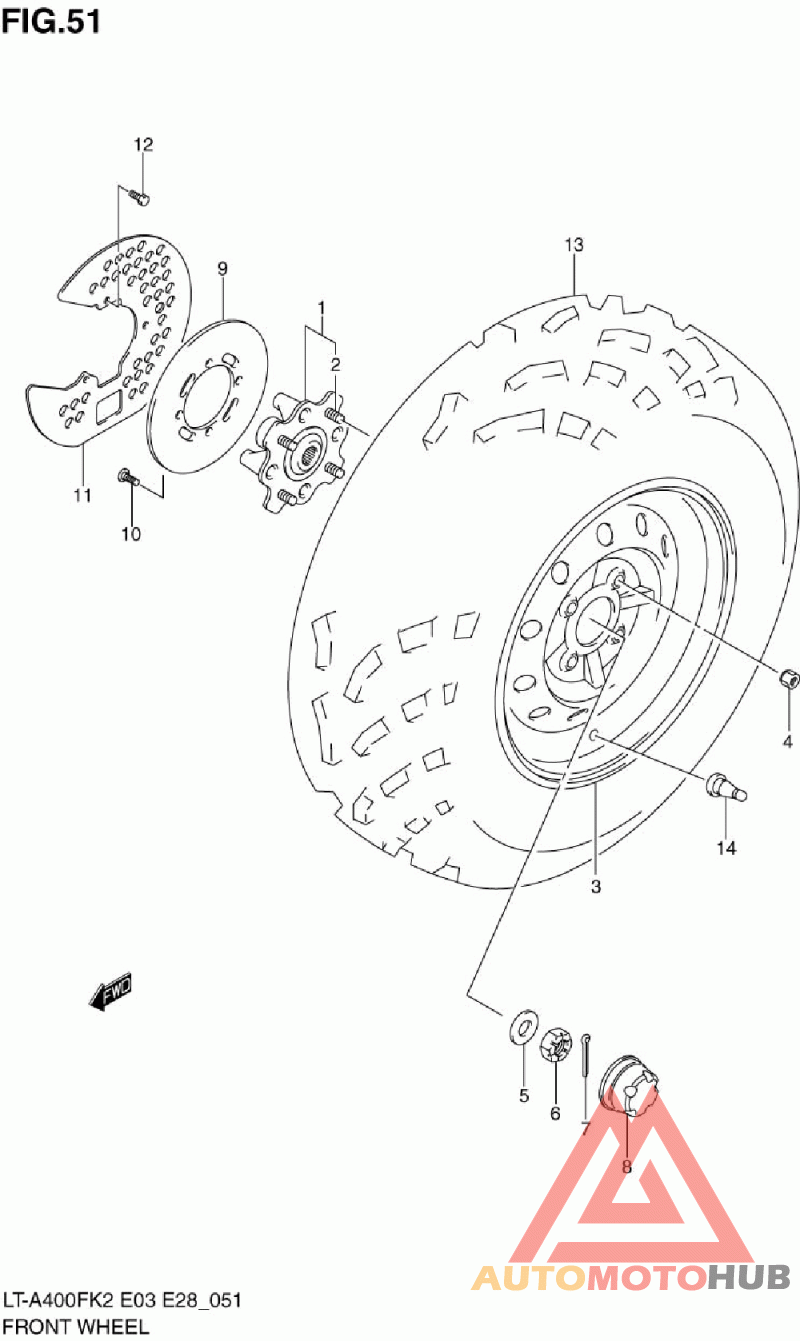 FIG.51

12

13

9

1

2

11

10

4

14

3

FWD

5

6

7

8

AUTOMOTOHUB

LT-A400FK2 E03 E28_051
FRONT WHEEL