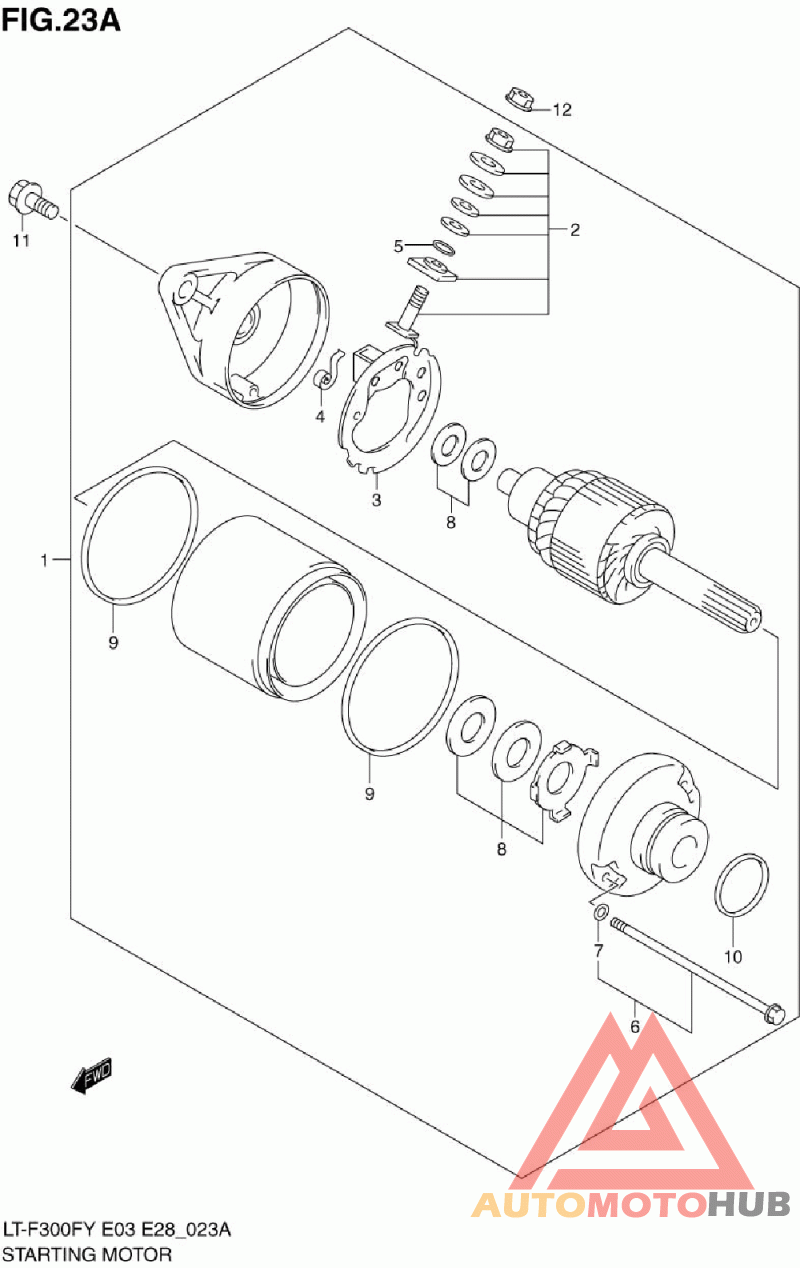 FIG.23A

12

11

2

5

4

3

8

1

9

9

8

7

10

6

FWD

AUTOMOTOHUB

LT-F300FY E03 E28_023A
STARTING MOTOR