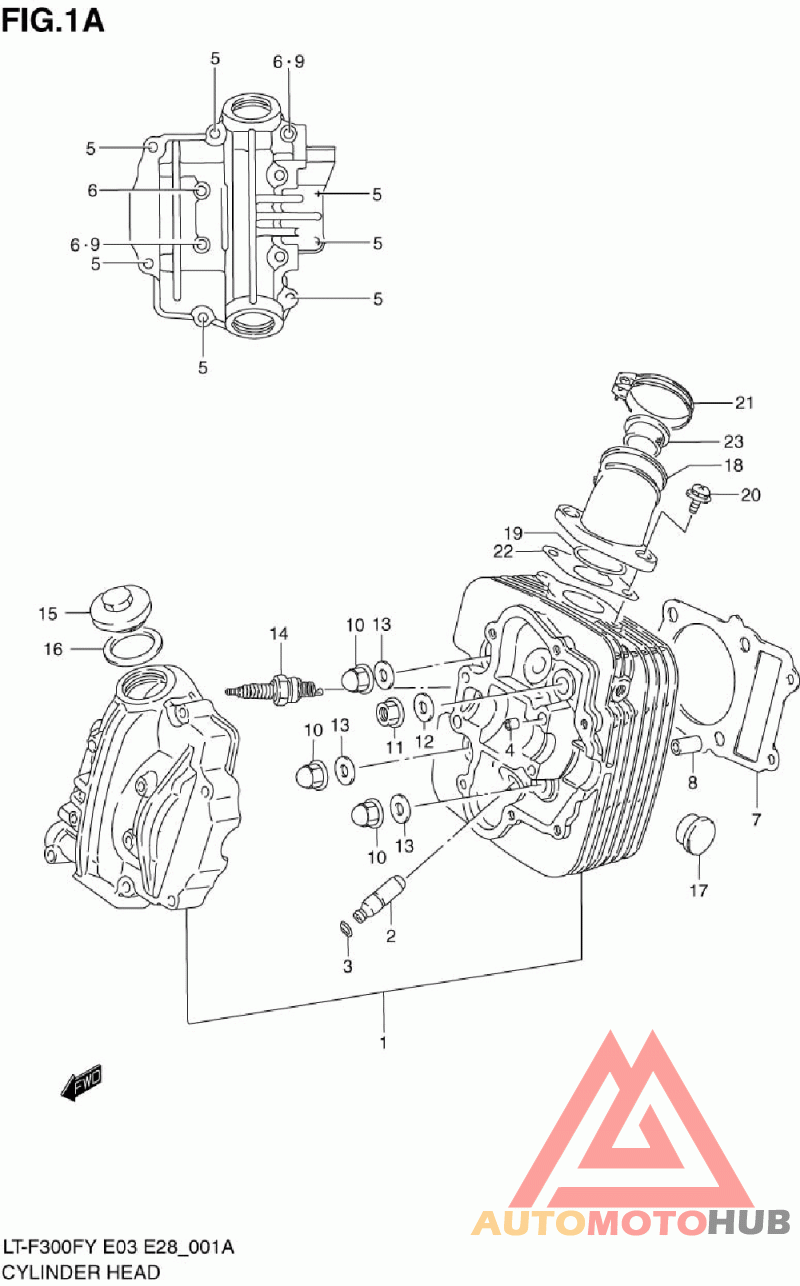 FIG.1A

5
6·9
5
6
5
6·9
5
5
5
5

21
23
18
20
19
22
15
16
14
10
13
11
12
4
10
13
10
13
8
7
17
2
3
1

FWD

AUTOMOTOHUB

LT-F300FY E03 E28_001A
CYLINDER HEAD