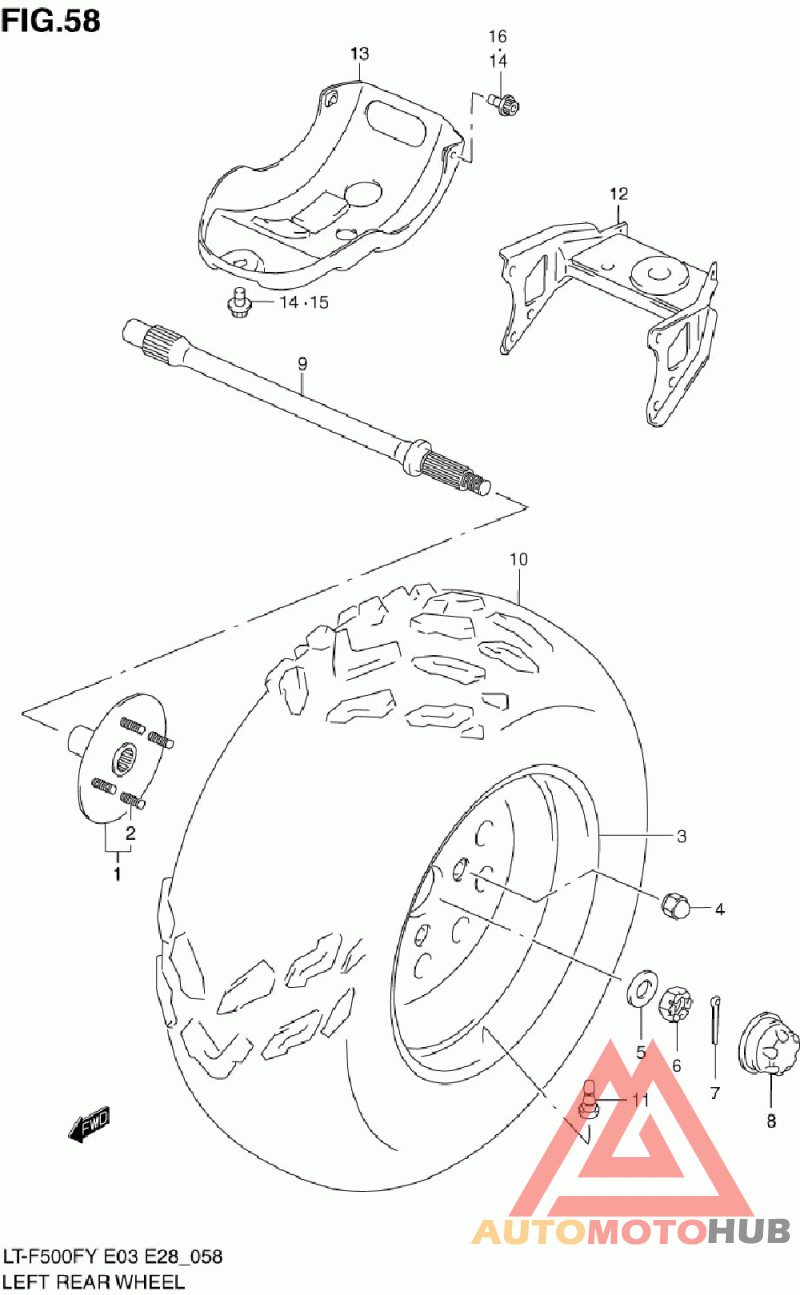 FIG.58

13

16
14

12

14·15

9

10

2

1

3

4

5

6

7

8

11

FWD

AUTOMOTOHUB

LT-F500FY E03 E28_058
LEFT REAR WHEEL