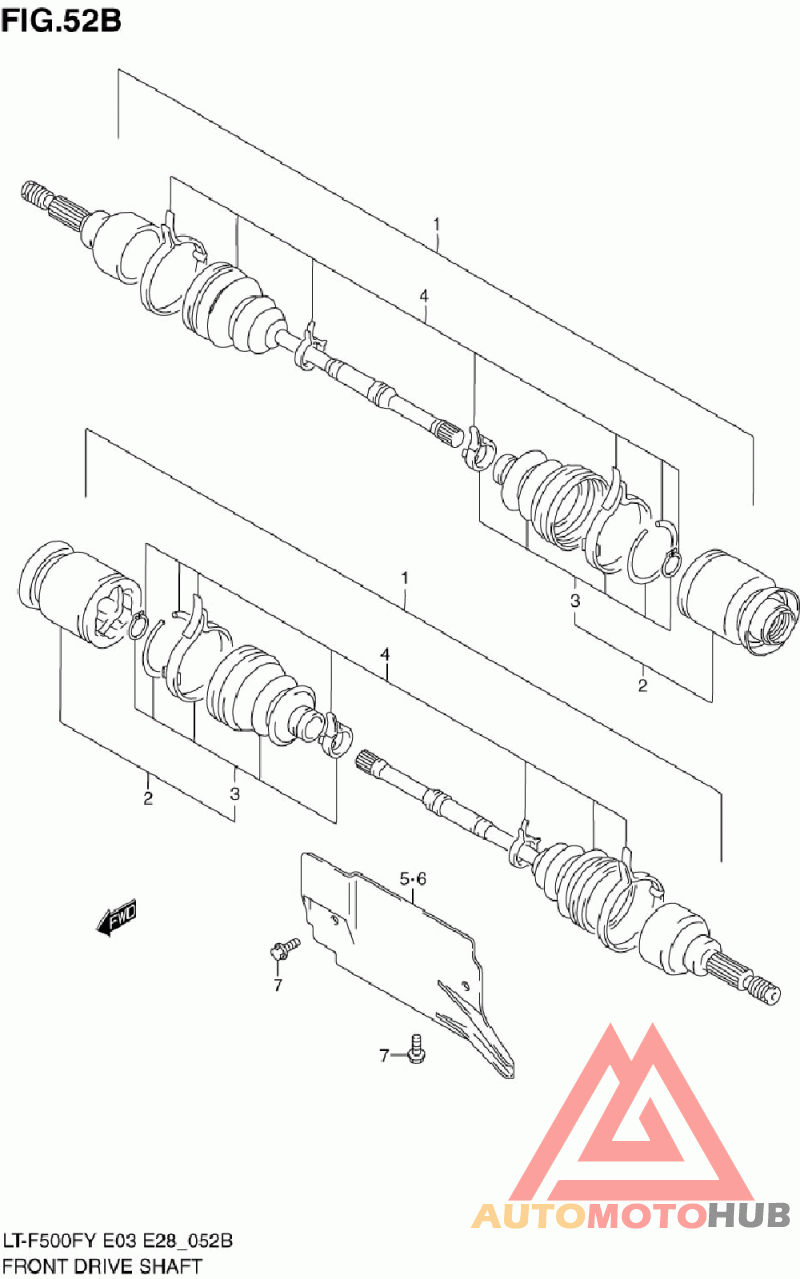 FIG.52B

1
4
3
2
1
4
2
3
5·6
FWD
7
7

AUTOMOTOHUB

LT-F500FY E03 E28_052B
FRONT DRIVE SHAFT