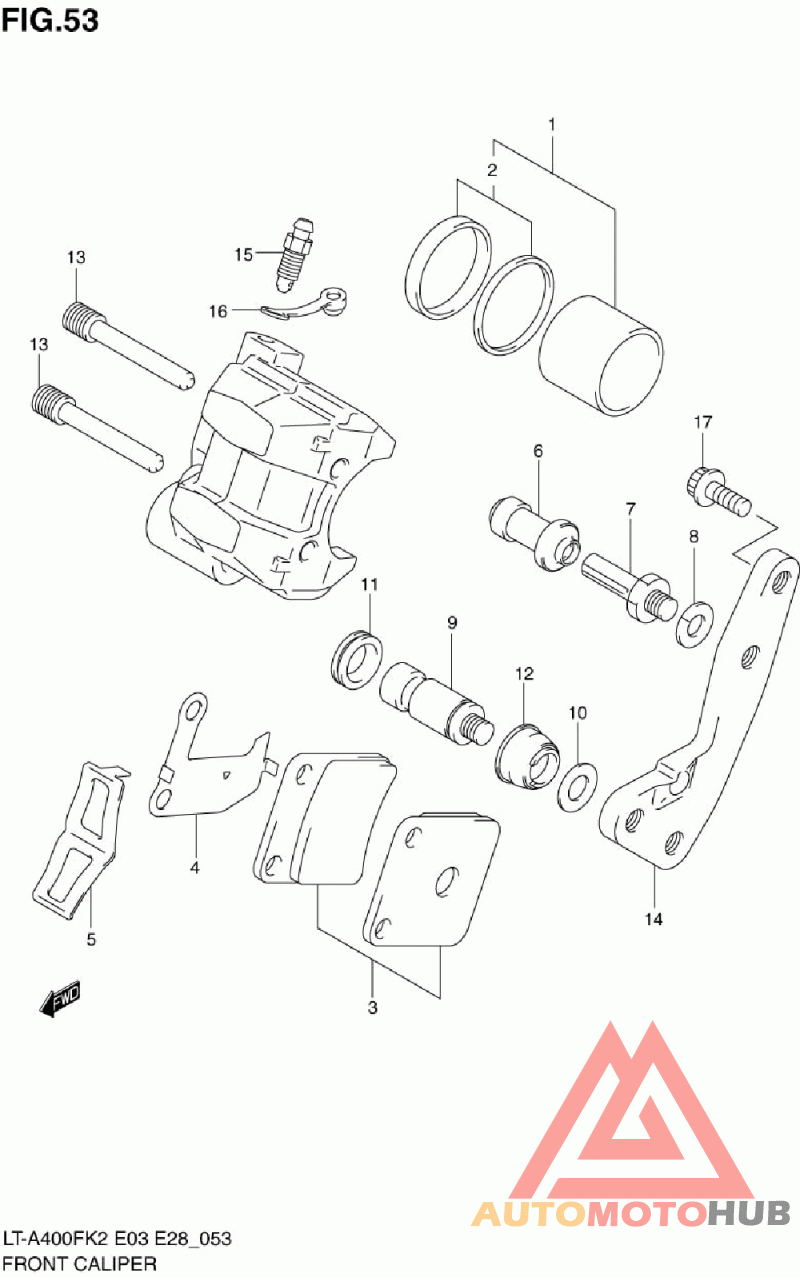 FIG.53

1
2
13
15
16
13
17
6
7
8
11
9
12
10
4
5
14
3
FWD

AUTOMOTOHUB

LT-A400FK2 E03 E28_053
FRONT CALIPER