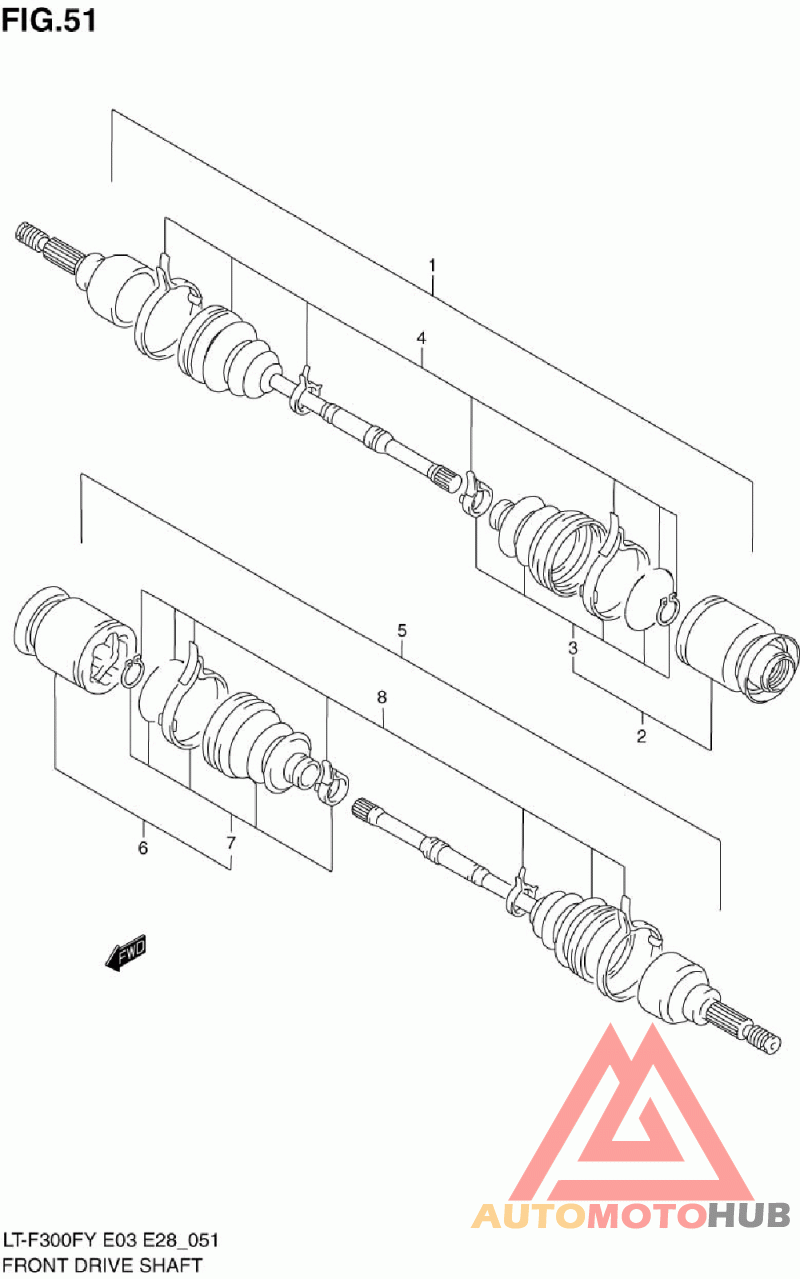 FIG.51

1
4
3
2
5
8
6
7
FWD

AUTOMOTOHUB

LT-F300FY E03 E28_051
FRONT DRIVE SHAFT