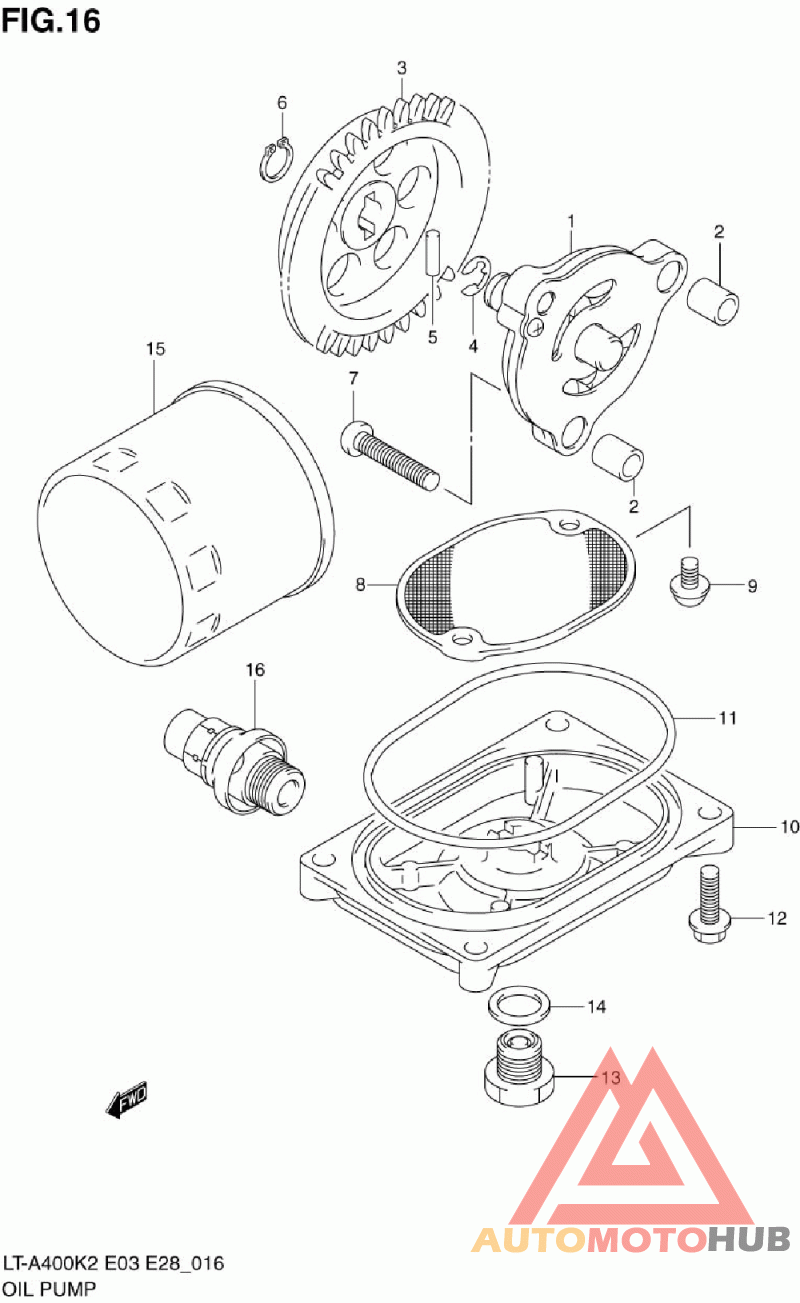 FIG.16

3
6
1
2
5
4
15
7
2
8
9
16
11
10
12
14
13
FWD

AUTOMOTOHUB

LT-A400K2 E03 E28_016
OIL PUMP