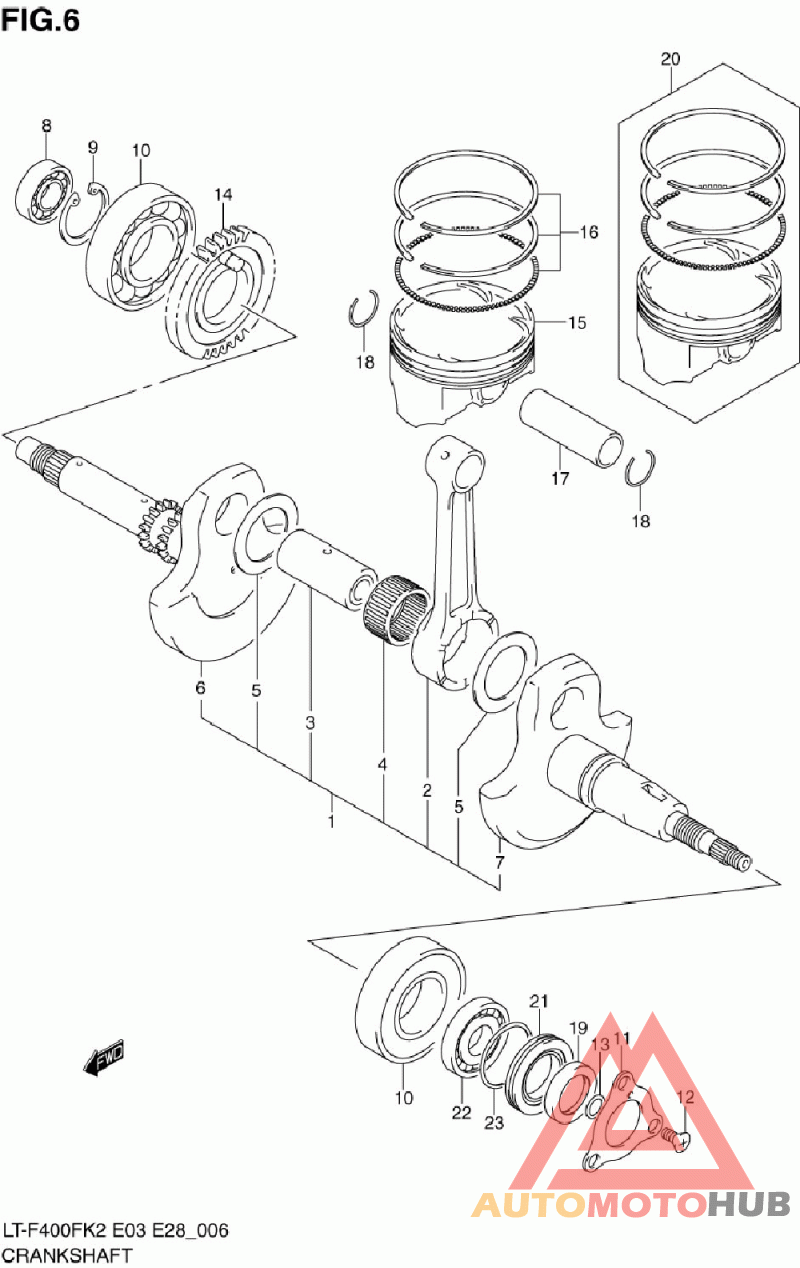 FIG.6

8
9
10
14
20
16
15
18
17
18
6
5
3
4
2
5
1
7
FWD
21
19
13
11
12
10
22
23

AUTOMOTOHUB

LT-F400FK2 E03 E28_006
CRANKSHAFT