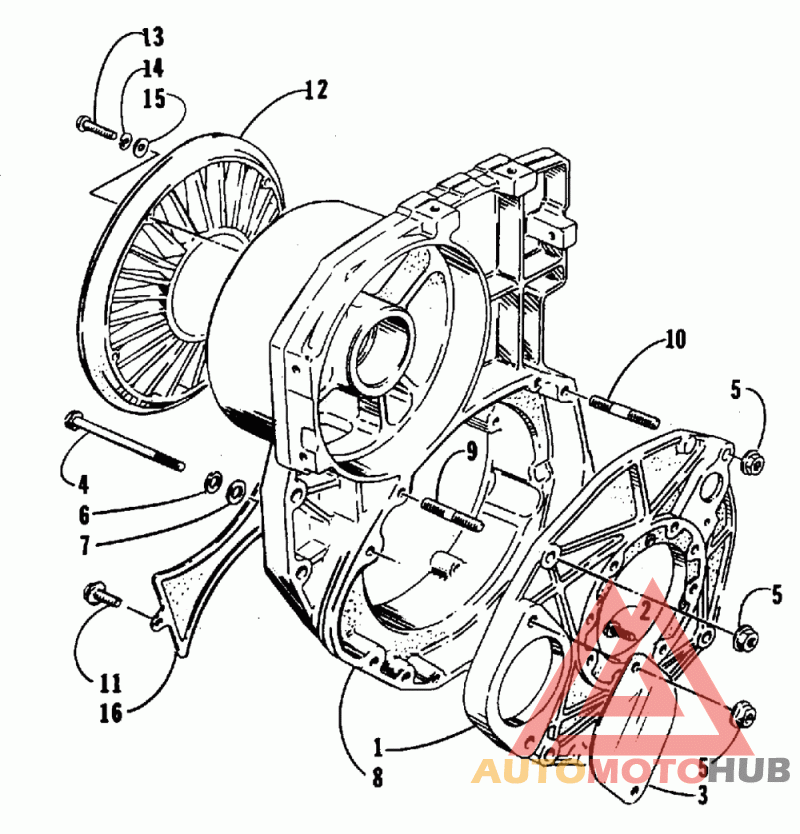 13
14
15
12
10
5
4
6
7
9
5
2
11
16
1
8
5
3
AUTOMOTOHUB