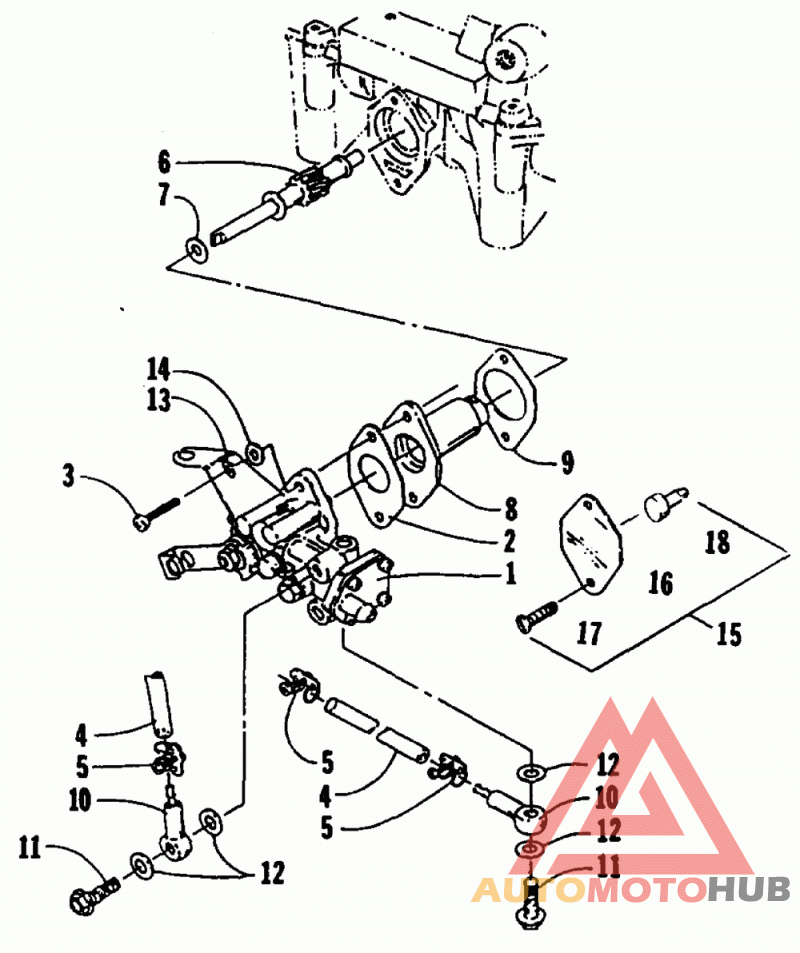 6
7
14
13
3
9
8
2
1
18
16
17
15
4
5
10
11
12
5
4
5
12
10
12
11
AUTOMOTOHUB