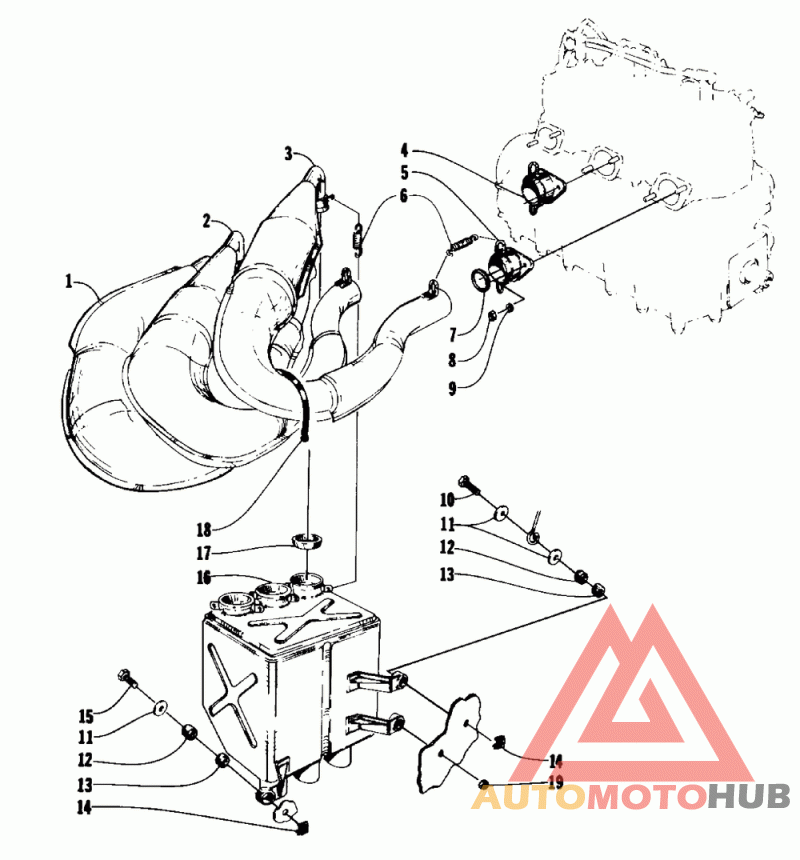 3
4
5
6
2
1
7
8
9
10
11
12
13
18
17
16
15
11
12
13
14
14
19
AUTOMOTOHUB