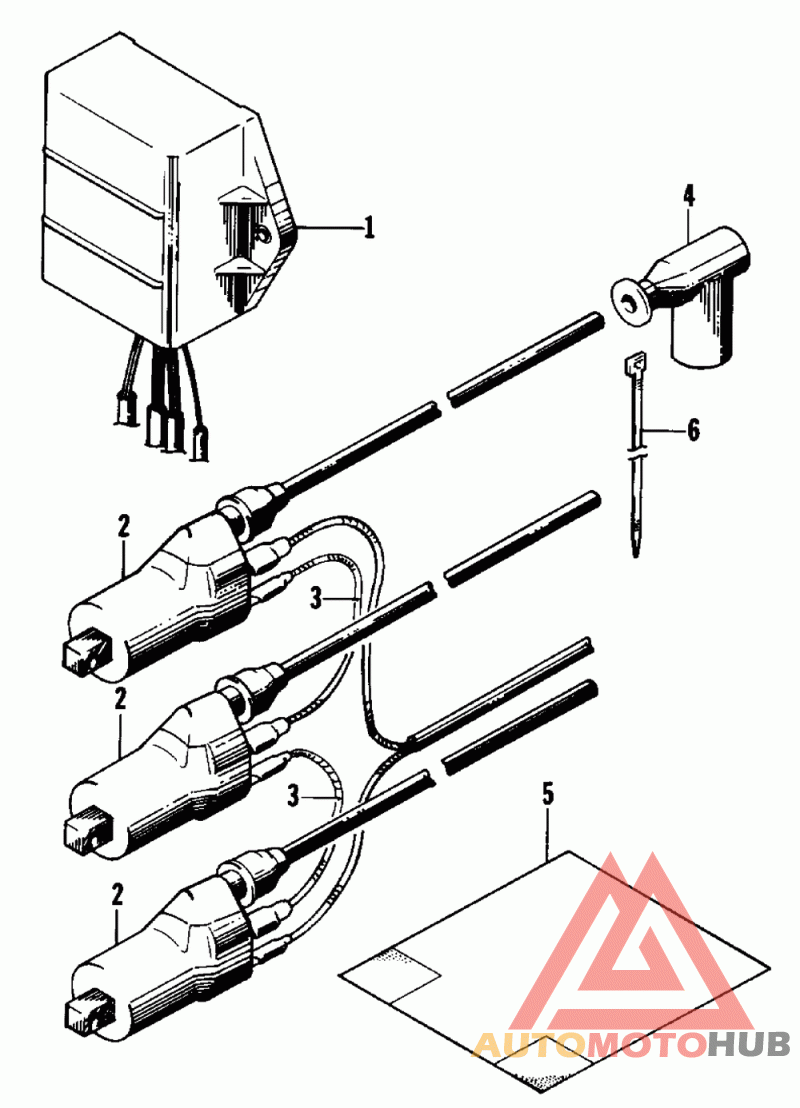 1
4
6
2
3
2
3
5
2
AUTOMOTOHUB