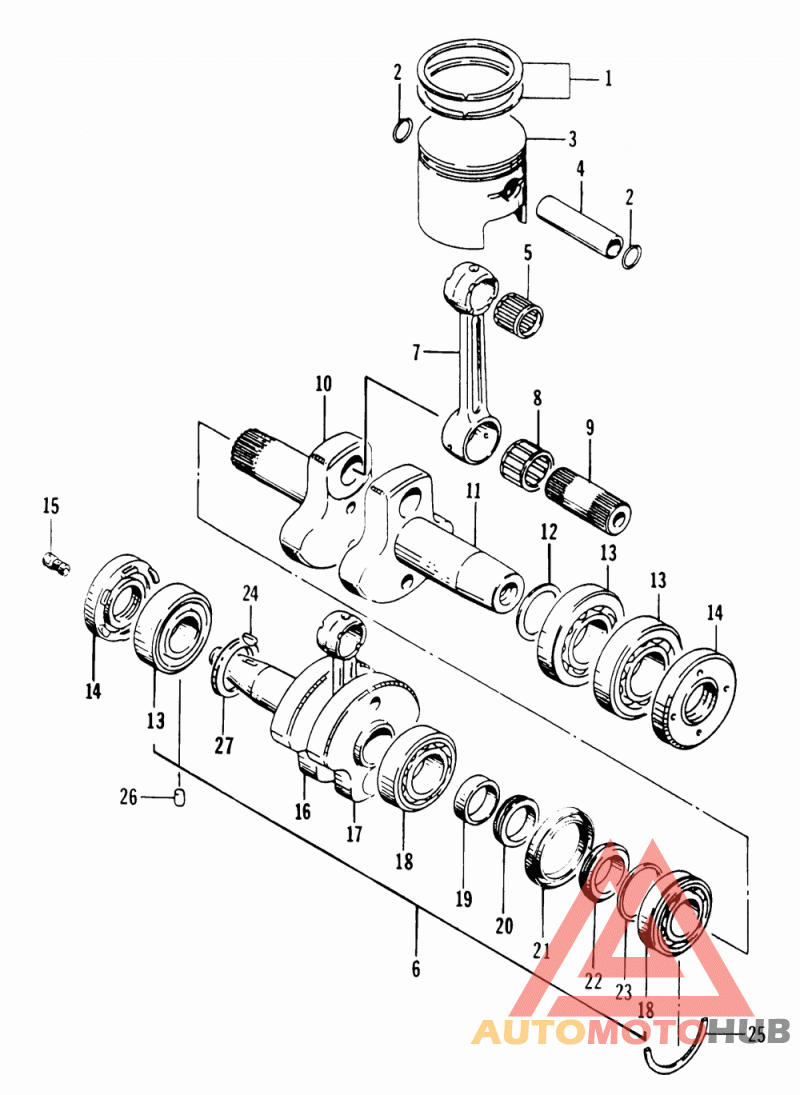 2
1
3
4
2
5
7
10
8
9
11
15
12
13
13
14
24
14
13
27
26
16
17
18
19
20
21
22
23
18
6
25
AUTOMOTOHUB