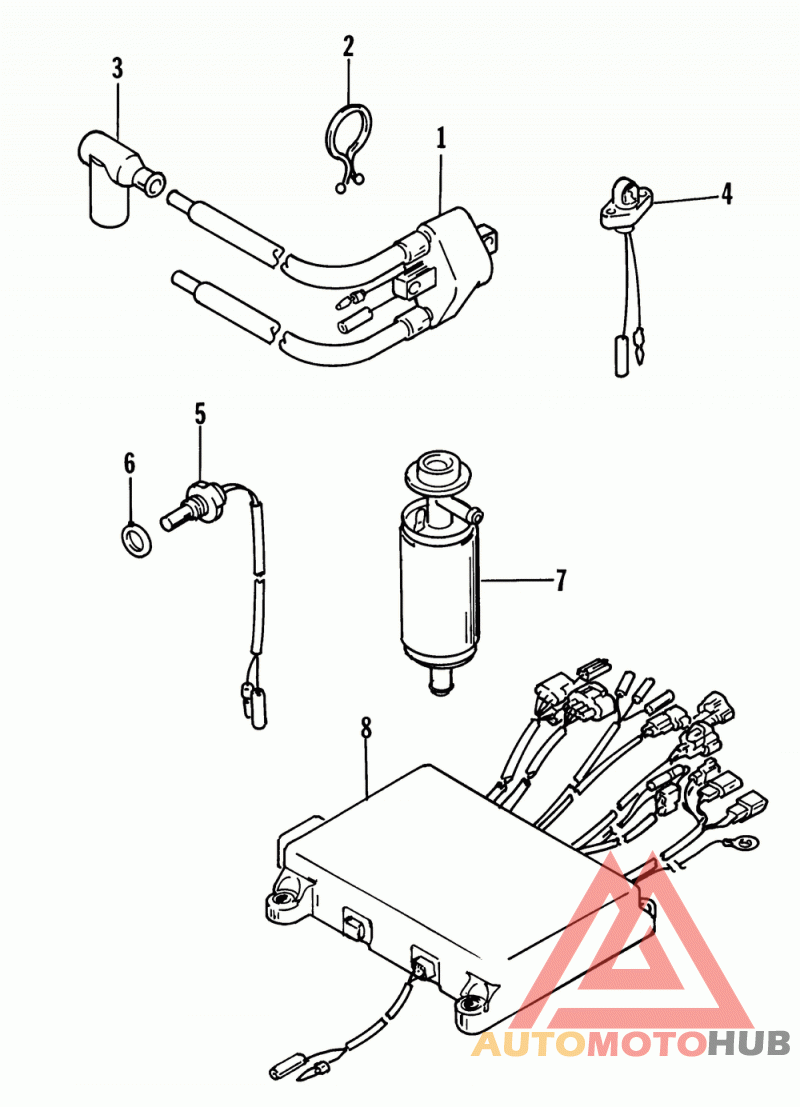 3
2
1
4
5
6
7
8
AUTOMOTOHUB