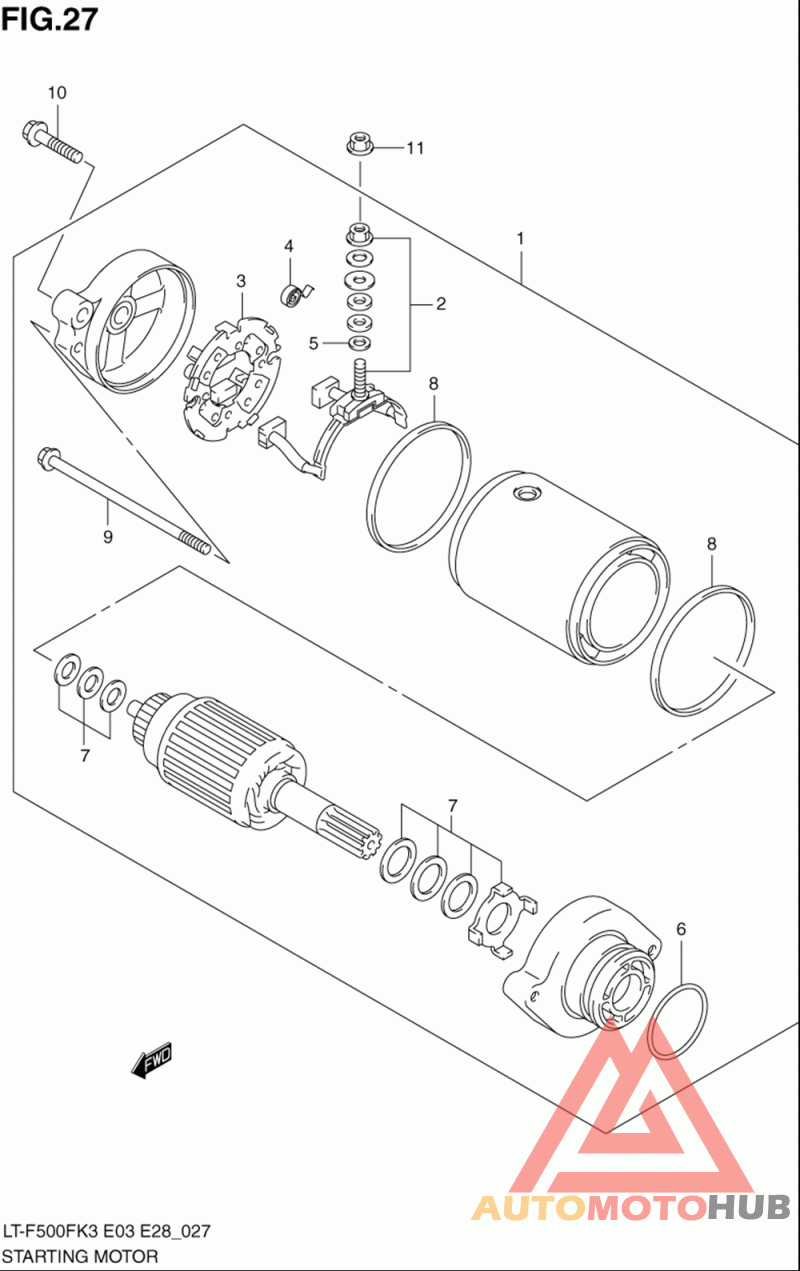 FIG.27

10

11

1

4

3

2

5

8

9

8

7

7

6

FWD

AUTOMOTOHUB

LT-F500FK3 E03 E28_027
STARTING MOTOR