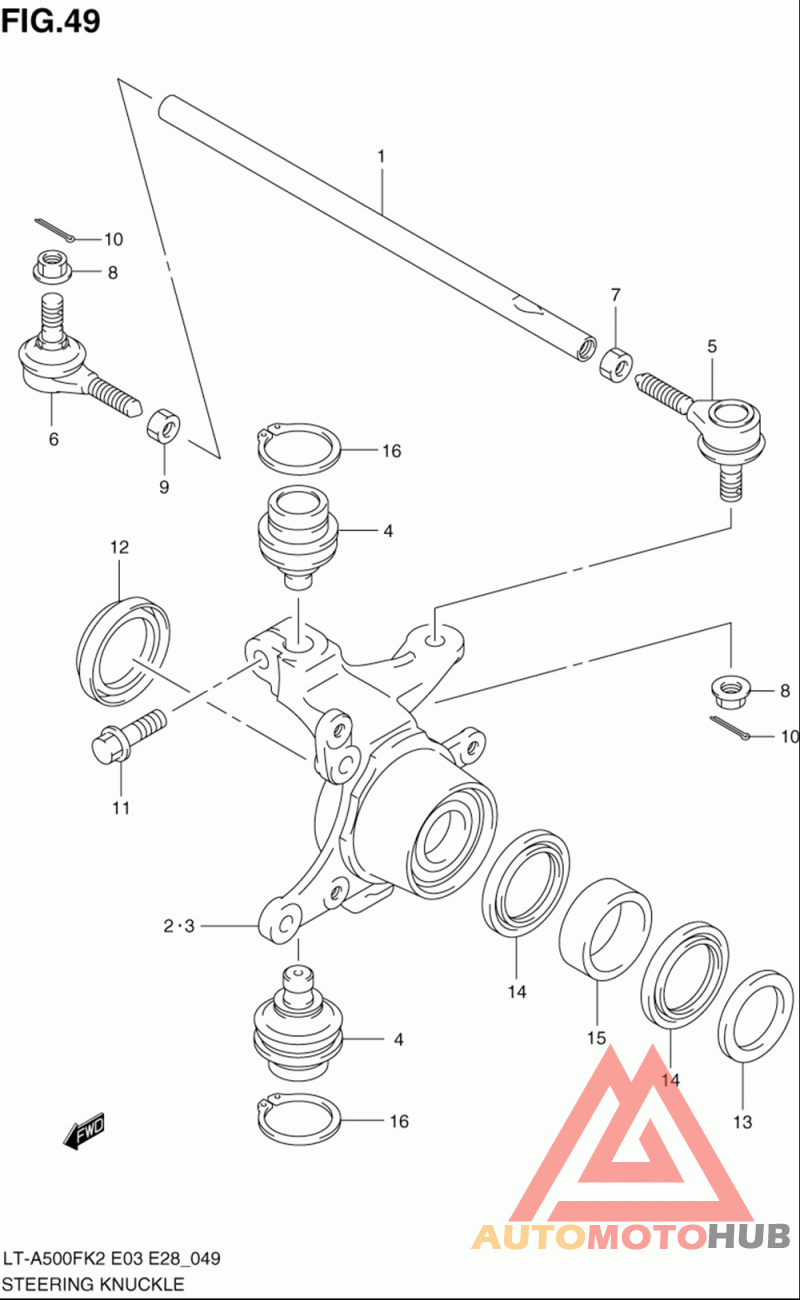 FIG.49

1
10
8
7
5
6
9
16
4
12
8
10
11
2·3
14
15
14
13
4
16
FWD

AUTOMOTOHUB

LT-A500FK2 E03 E28_049
STEERING KNUCKLE