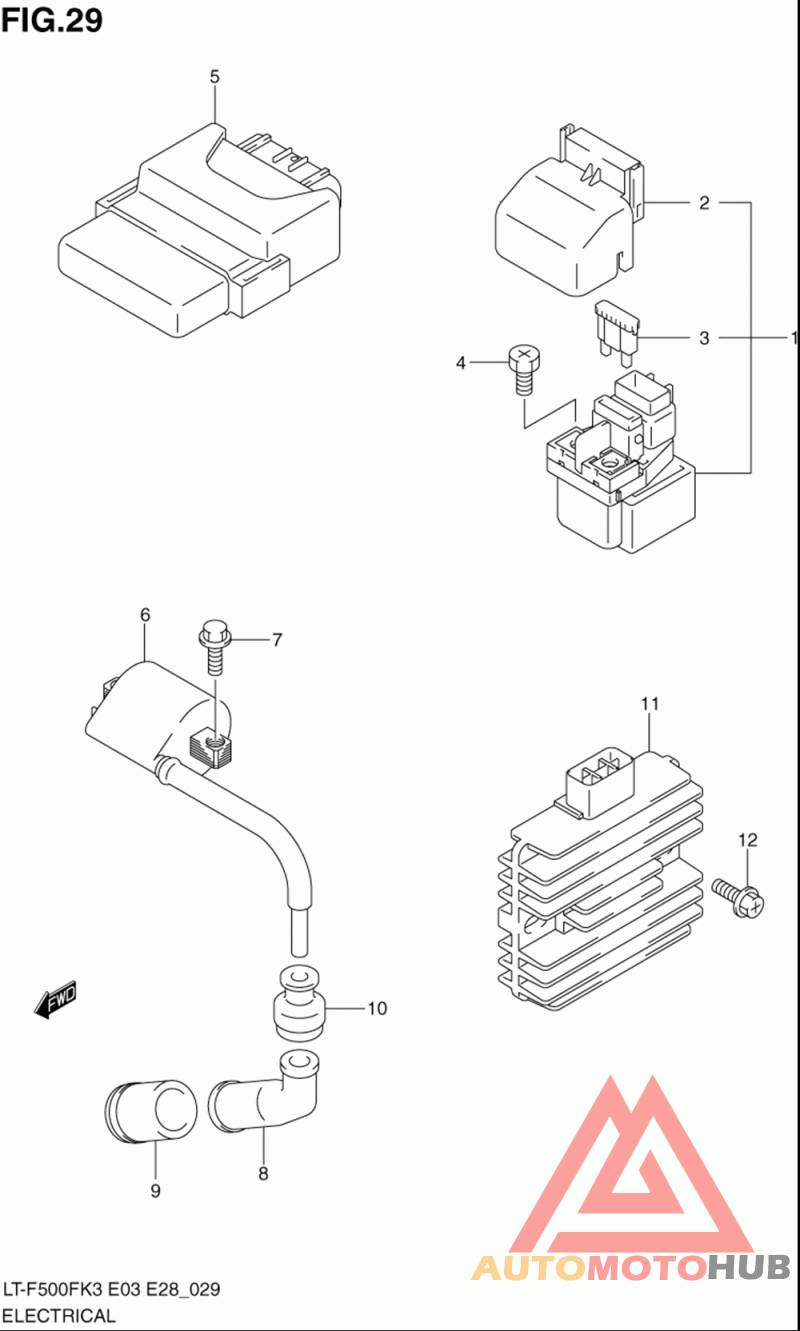 FIG.29

5

2

3

1

4

6

7

11

12

FWD

10

9

8

AUTOMOTOHUB

LT-F500FK3 E03 E28_029
ELECTRICAL