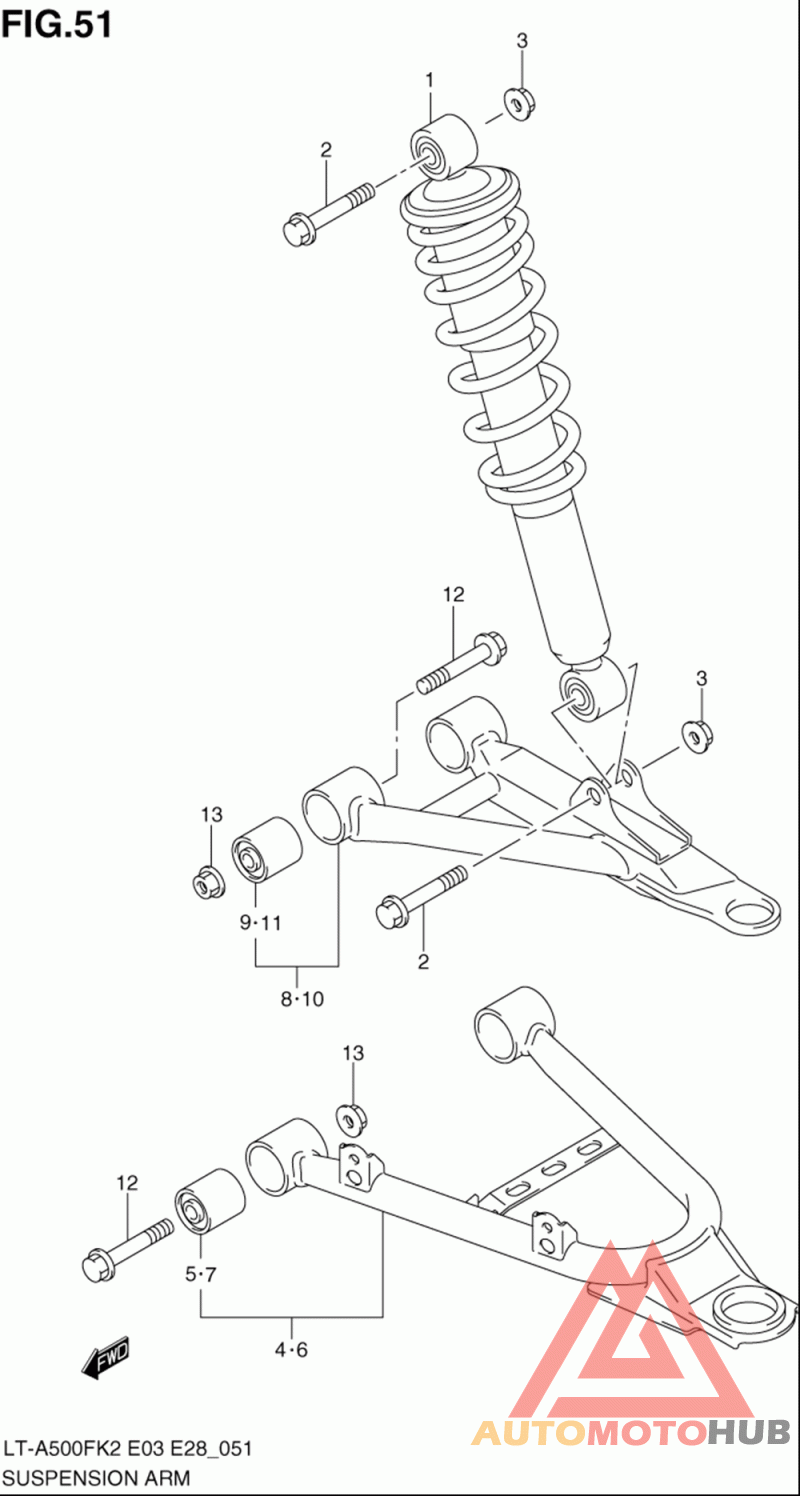 FIG.51

3
1
2

12
3
13
9·11
2
8·10

13
12
5·7
4·6
FWD

AUTOMOTOHUB

LT-A500FK2 E03 E28_051
SUSPENSION ARM