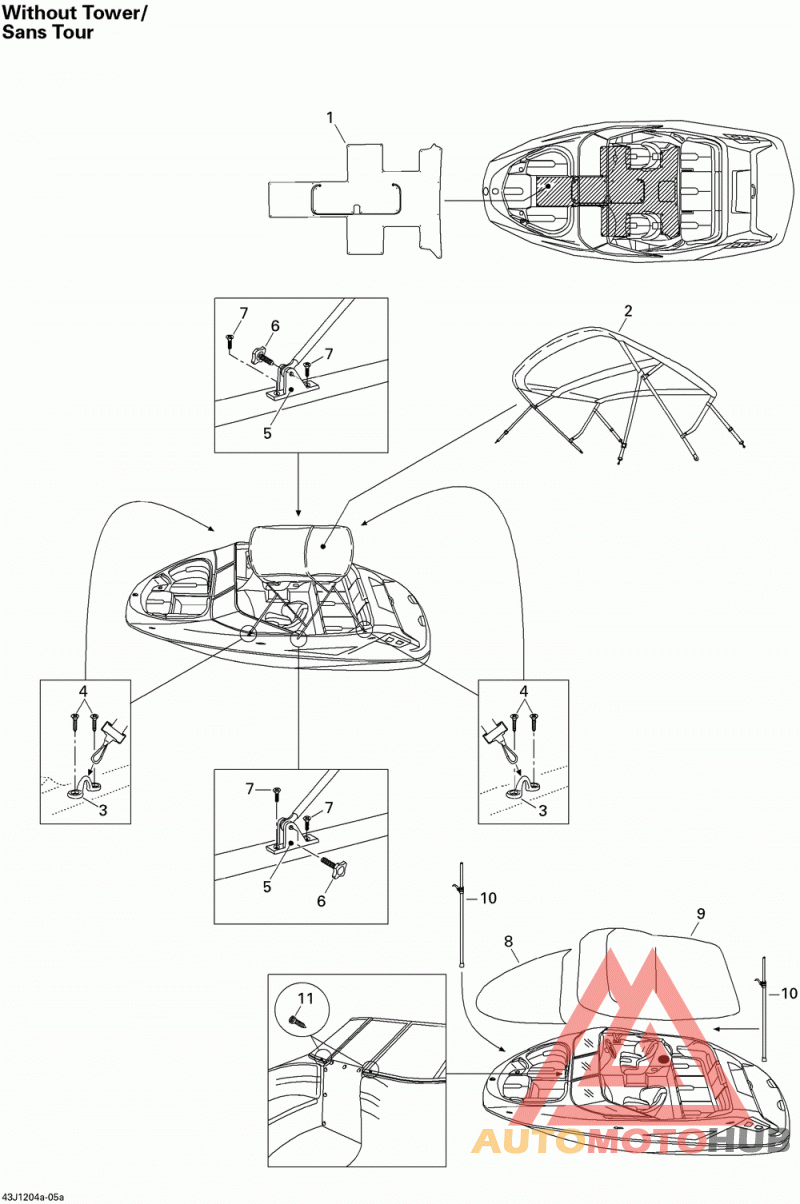 Without Tower/
Sans Tour

1

2

7
6
7
5

4
3

4
3

7
7
5
6

10
9
8
10
11

AUTOMOTOHUB

43J1204a-05a