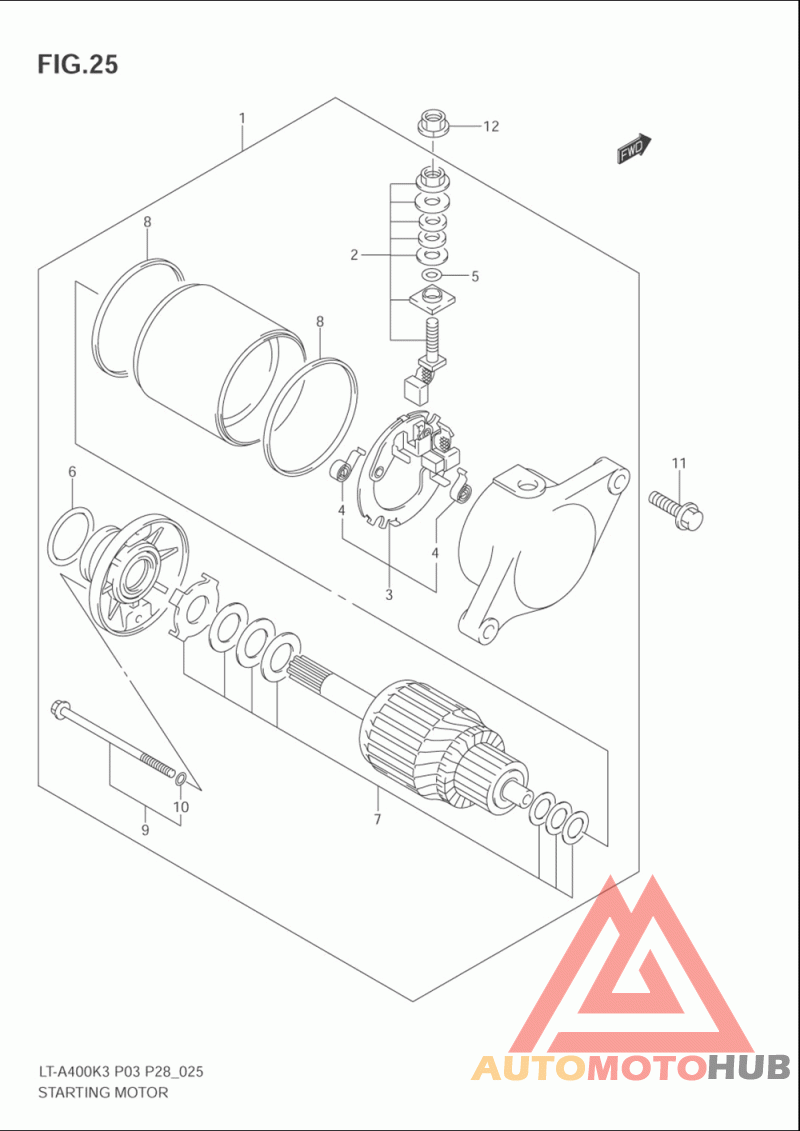 FIG.25

1
12
FWD
8
2
5
8
11
6
4
4
3
10
9
7

LT-A400K3 P03 P28_025
STARTING MOTOR

AUTOMOTOHUB