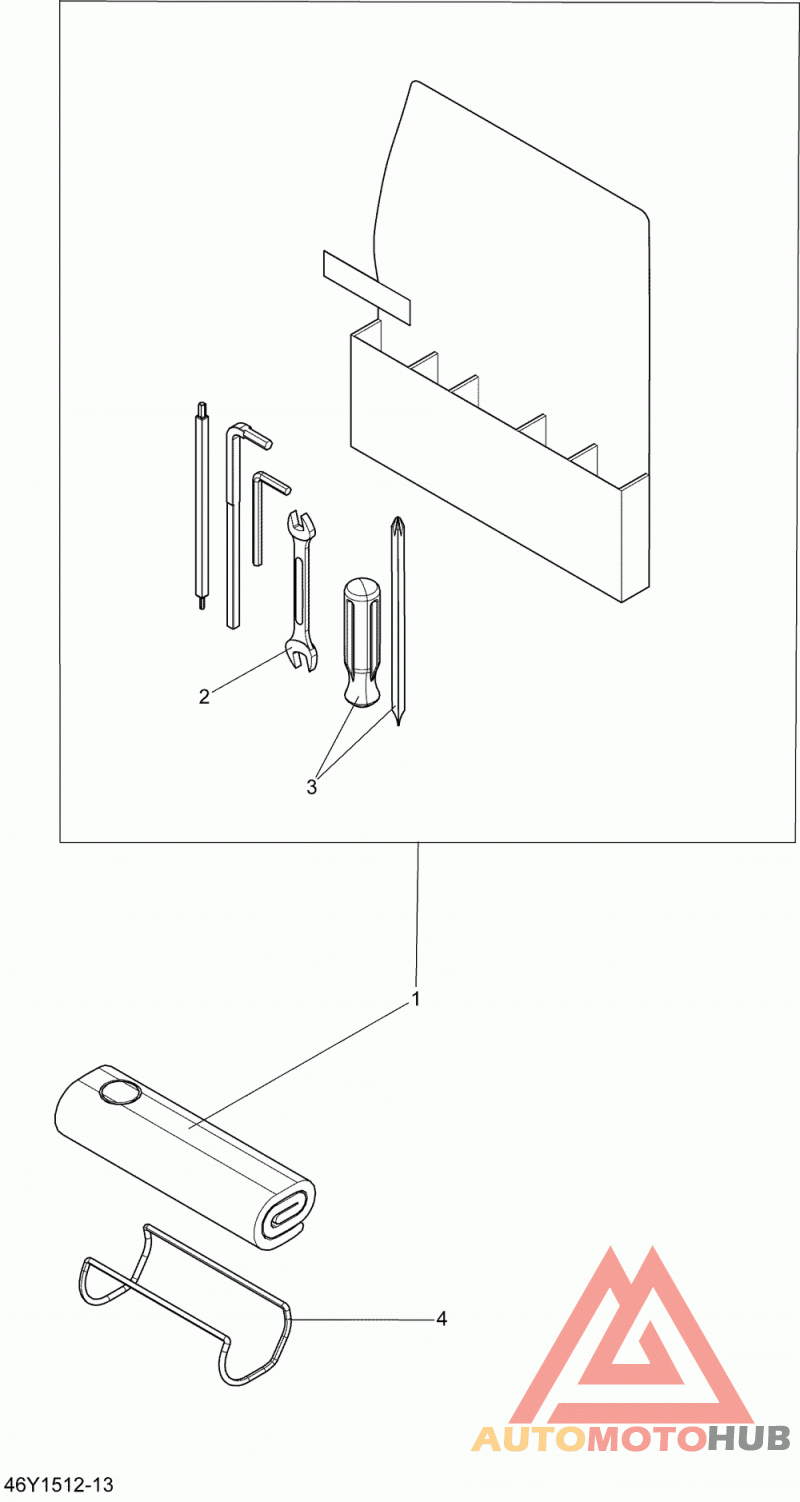 2

3

1

4

AUTOMOTOHUB

46Y1512-13