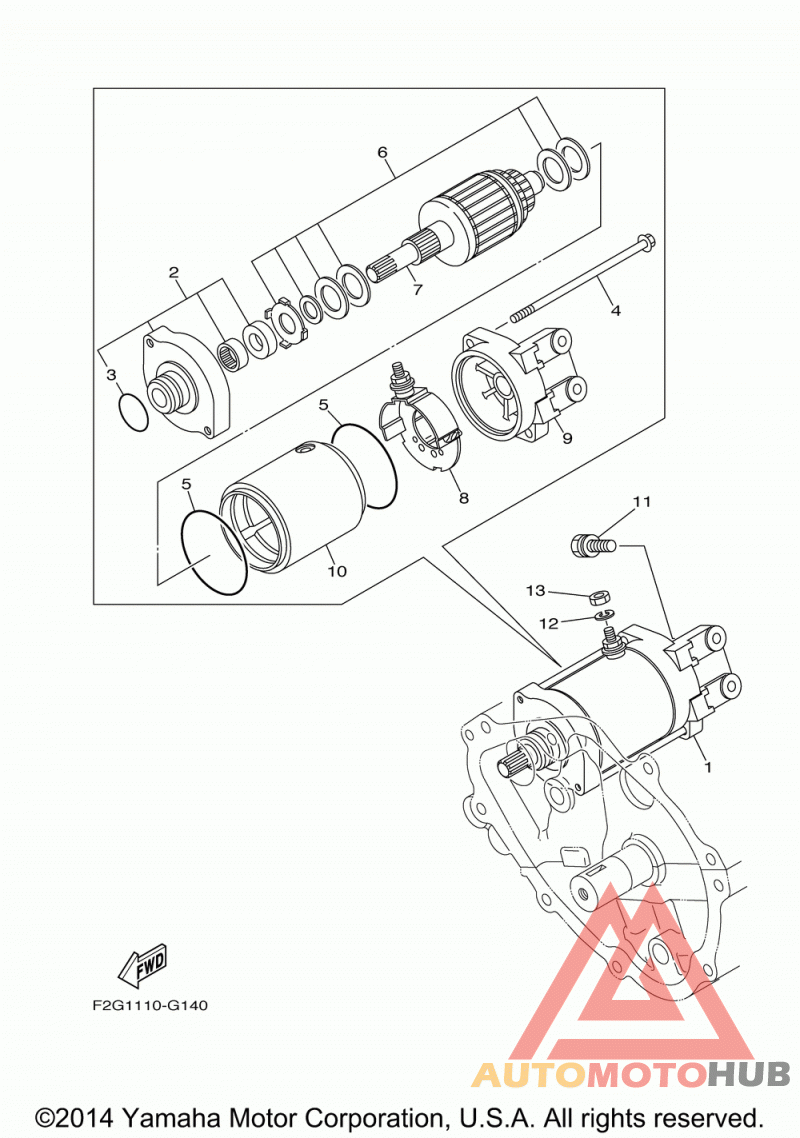 6
2
7
4
3
5
9
8
5
10
11
13
12
1
FWD
F2G1110-G140
AUTOMOTOHUB
©2014 Yamaha Motor Corporation, U.S.A. All rights reserved.