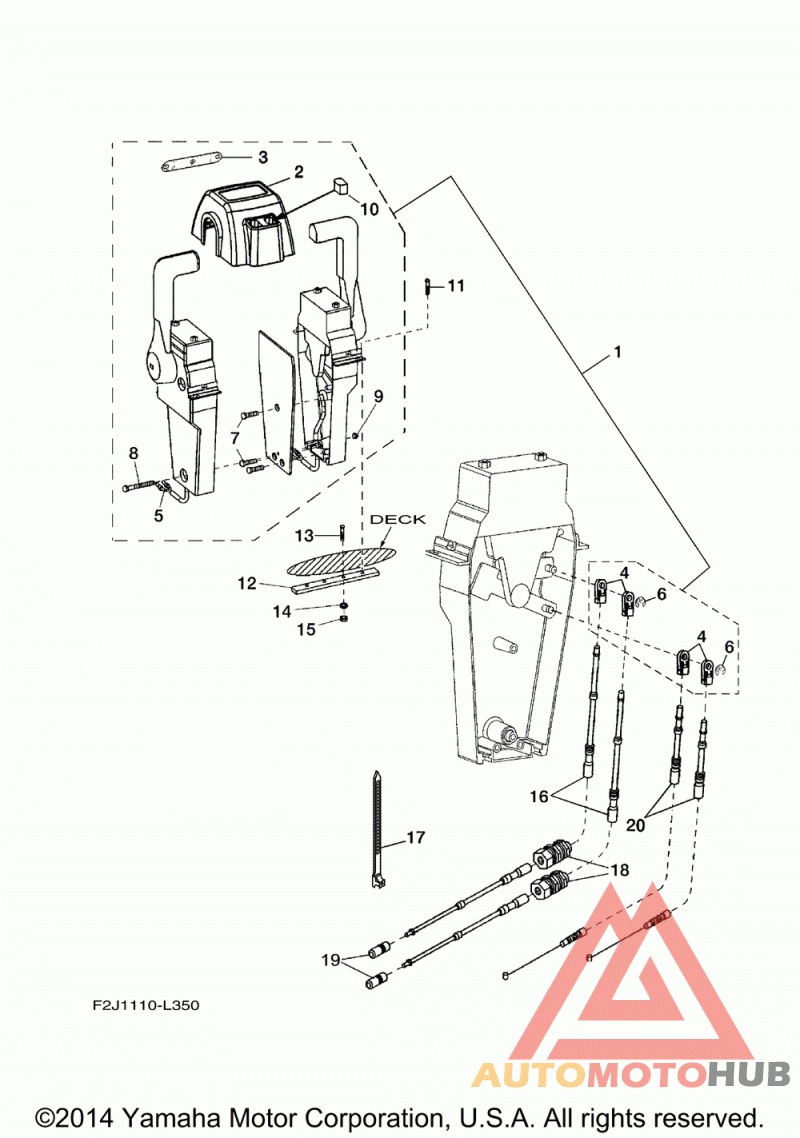 3
2
10
11
1
9
7
8
5
13
DECK
12
14
15
4
6
4
6
16
20
17
18
19
F2J1110-L350
AUTOMOTOHUB
©2014 Yamaha Motor Corporation, U.S.A. All rights reserved.