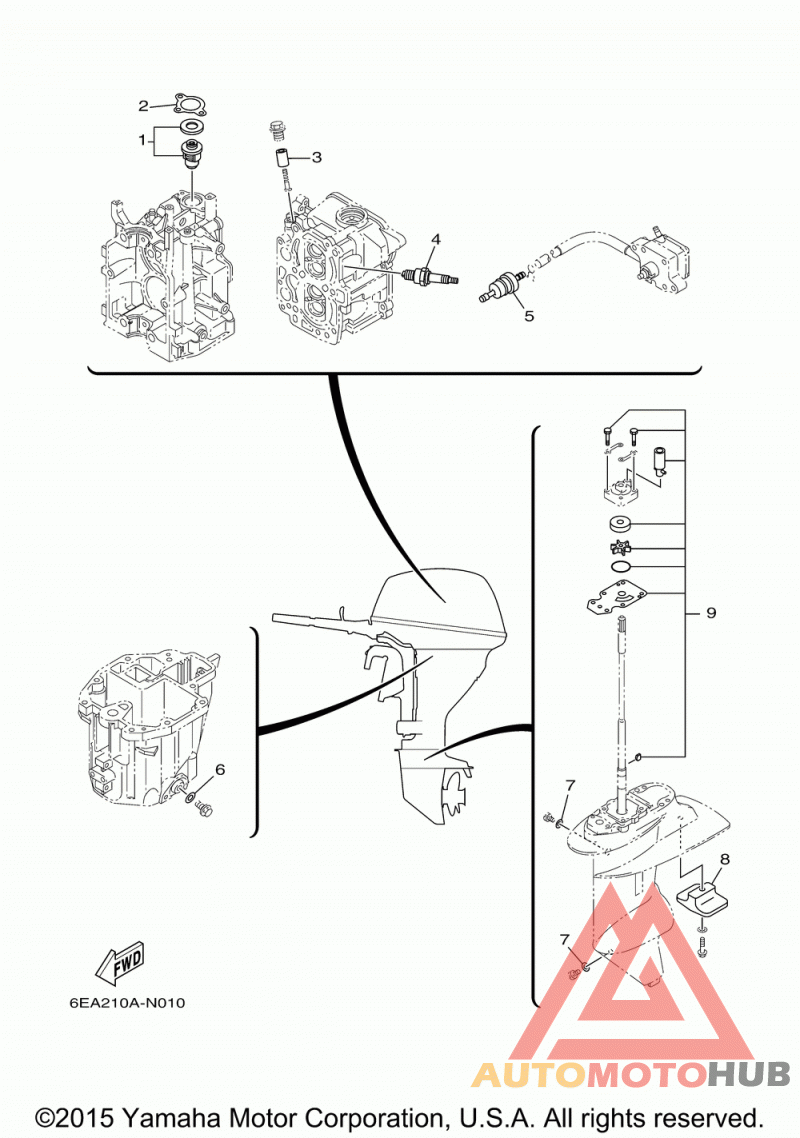 2
1
3
4
5
9
6
7
8
7
FWD
6EA210A-N010
AUTOMOTOHUB
©2015 Yamaha Motor Corporation, U.S.A. All rights reserved.