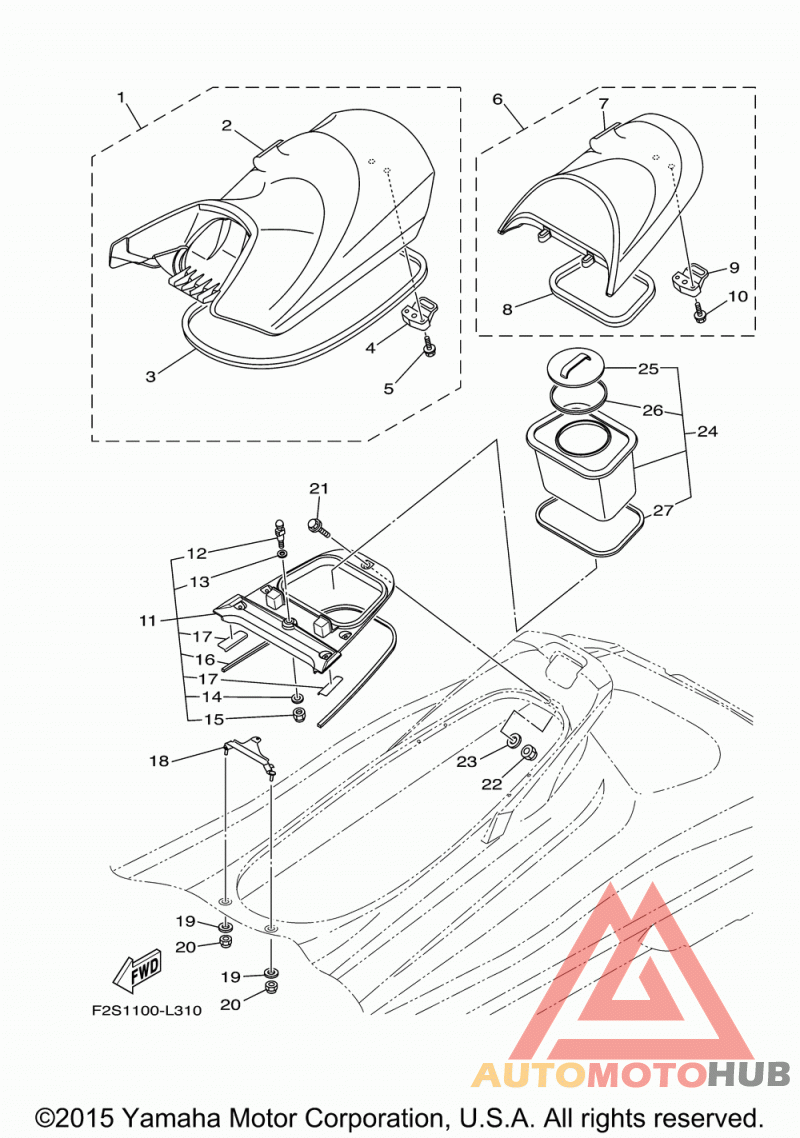 1
2
3
4
5
6
7
8
9
10
25
26
24
27
21
12
13
11
17
16
17
14
15
18
23
22
19
20
19
20
FWD
F2S1100-L310
AUTOMOTOHUB
©2015 Yamaha Motor Corporation, U.S.A. All rights reserved.